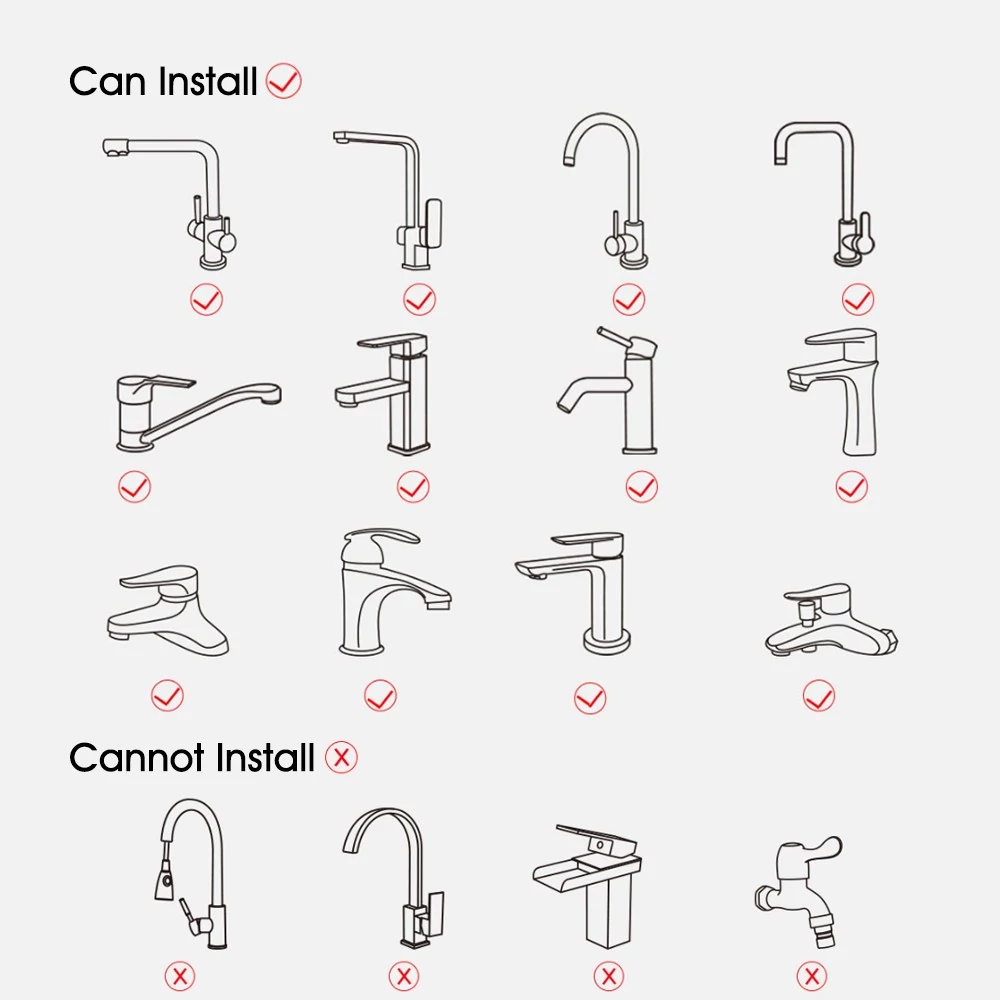 Can Install

Cannot Install