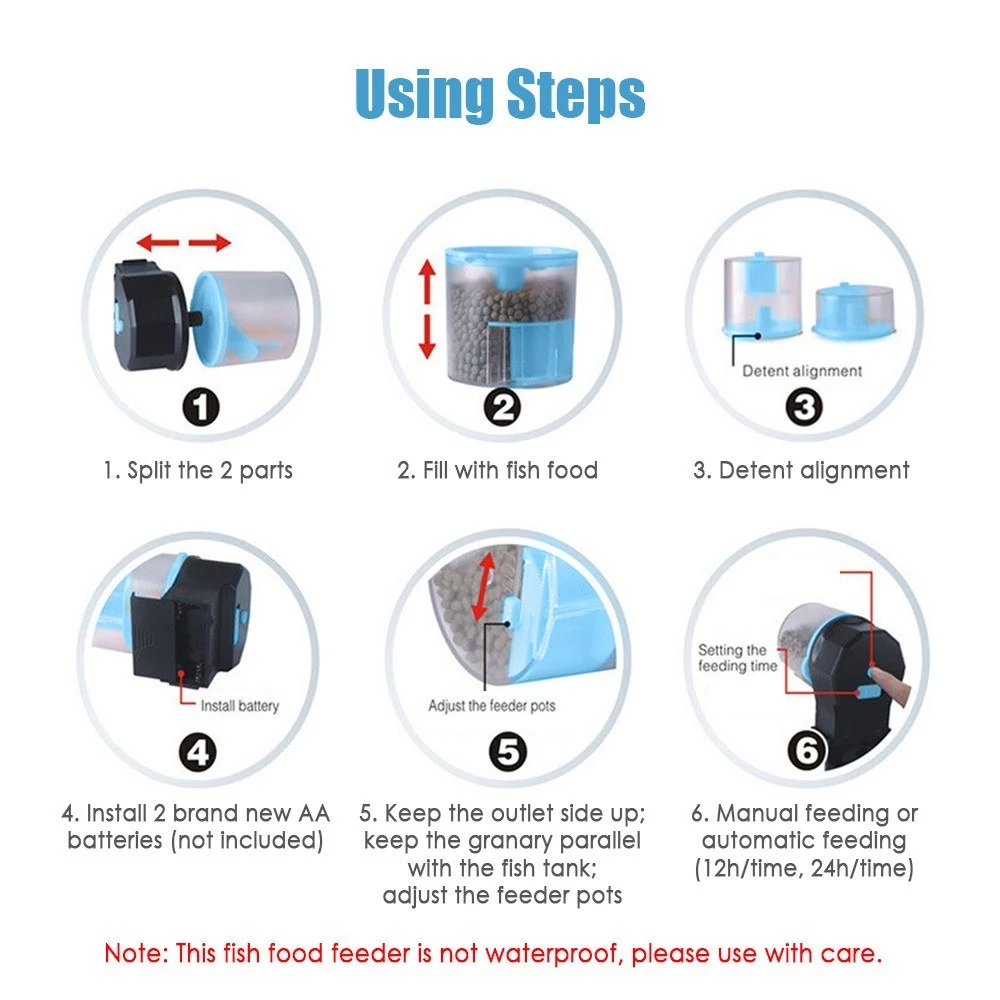 Using Steps

1

1. Split the 2 parts

2

2. Fill with fish food

Detent alignment

3

3. Detent alignment

Install battery

4

4. Install 2 brand new AA batteries (not included)

Adjust the feeder pots

5

5. Keep the outlet side up; keep the granary parallel with the fish tank; adjust the feeder pots

Setting the feeding time

6

6. Manual feeding or automatic feeding (12h/time, 24h/time)

Note: This fish food feeder is not waterproof, please use with care.