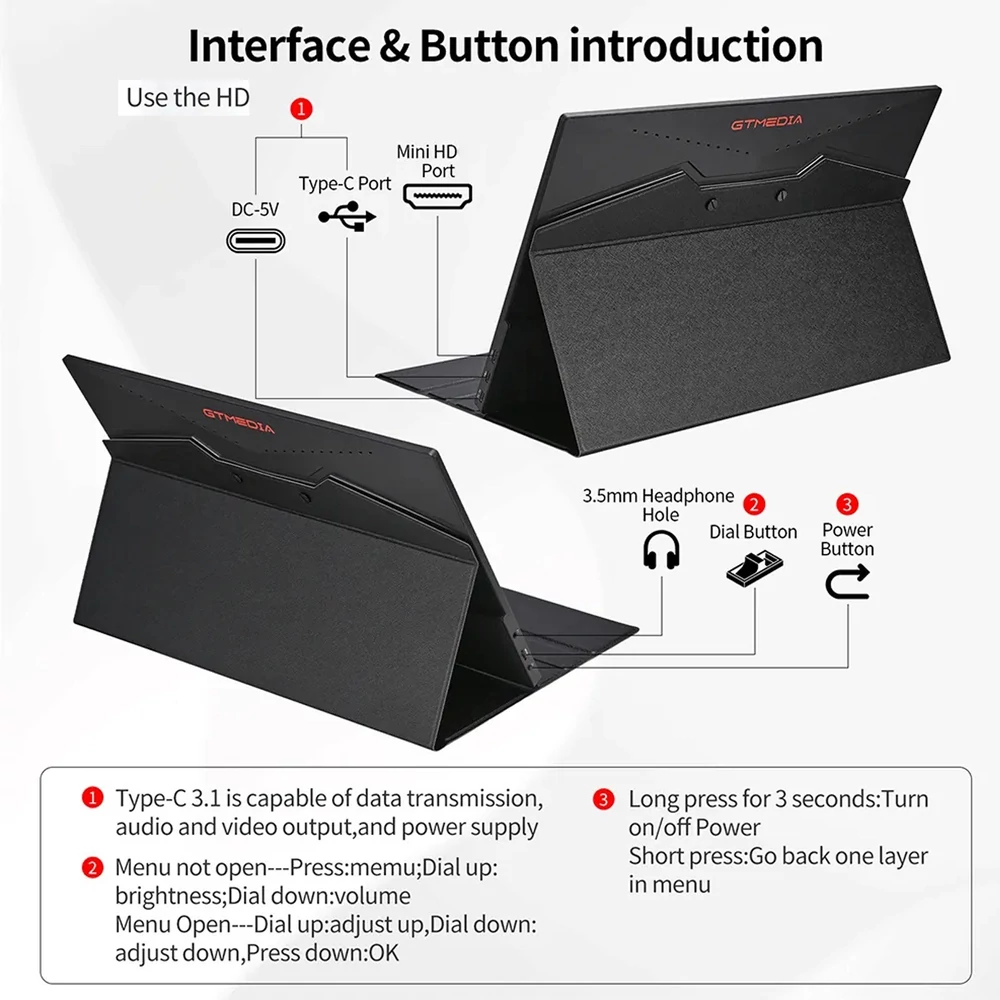 Interface & Button introduction

Use the HD

1

DC-5V

Type-C Port

Mini HD Port

GTMEDIA

GTMEDIA

3.5mm Headphone Hole

2 Dial Button

3 Power Button

1 Type-C 3.1 is capable of data transmission, audio and video output,and power supply

2 Menu not open---Press:memu;Dial up: brightness;Dial down:volume
Menu Open---Dial up:adjust up,Dial down: adjust down,Press down:OK

3 Long press for 3 seconds:Turn on/off Power
Short press:Go back one layer in menu