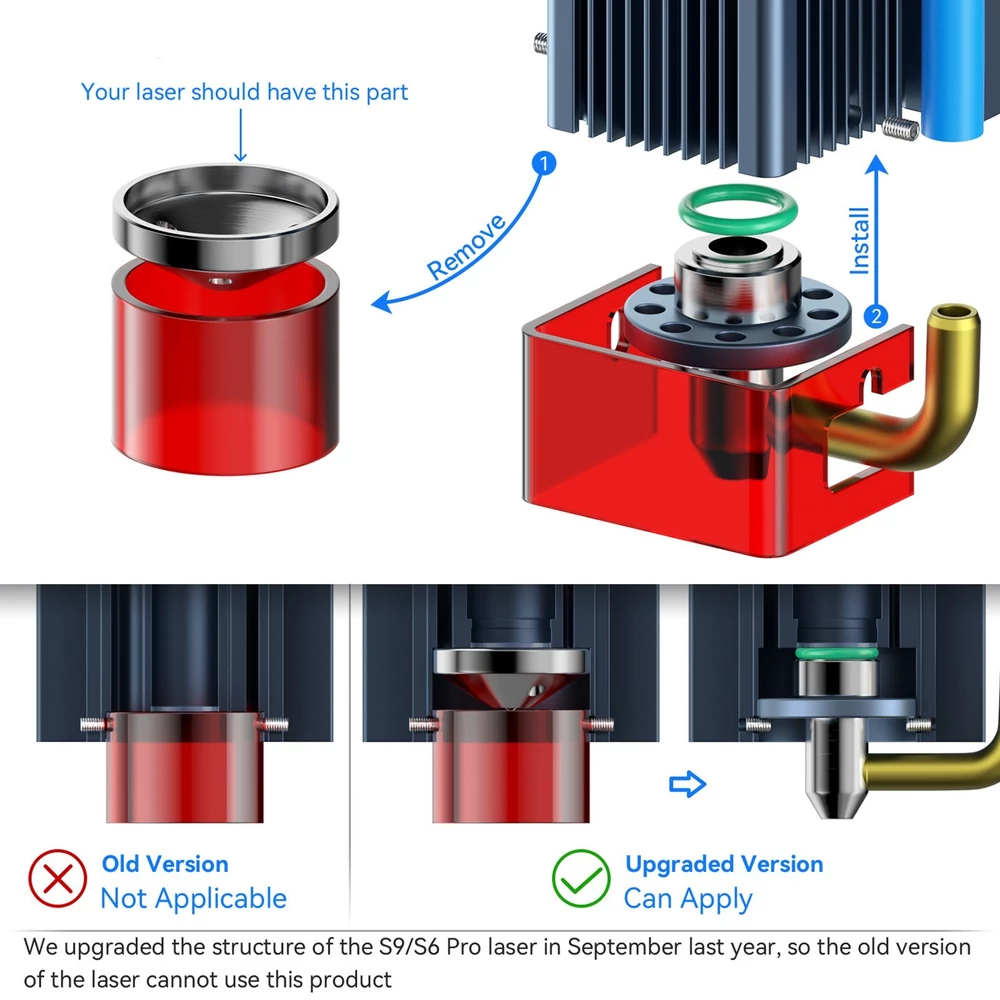 Your laser should have this part

1
Remove

Install
2

Old Version
Not Applicable

Upgraded Version
Can Apply

We upgraded the structure of the S9/S6 Pro laser in September last year, so the old version of the laser cannot use this product