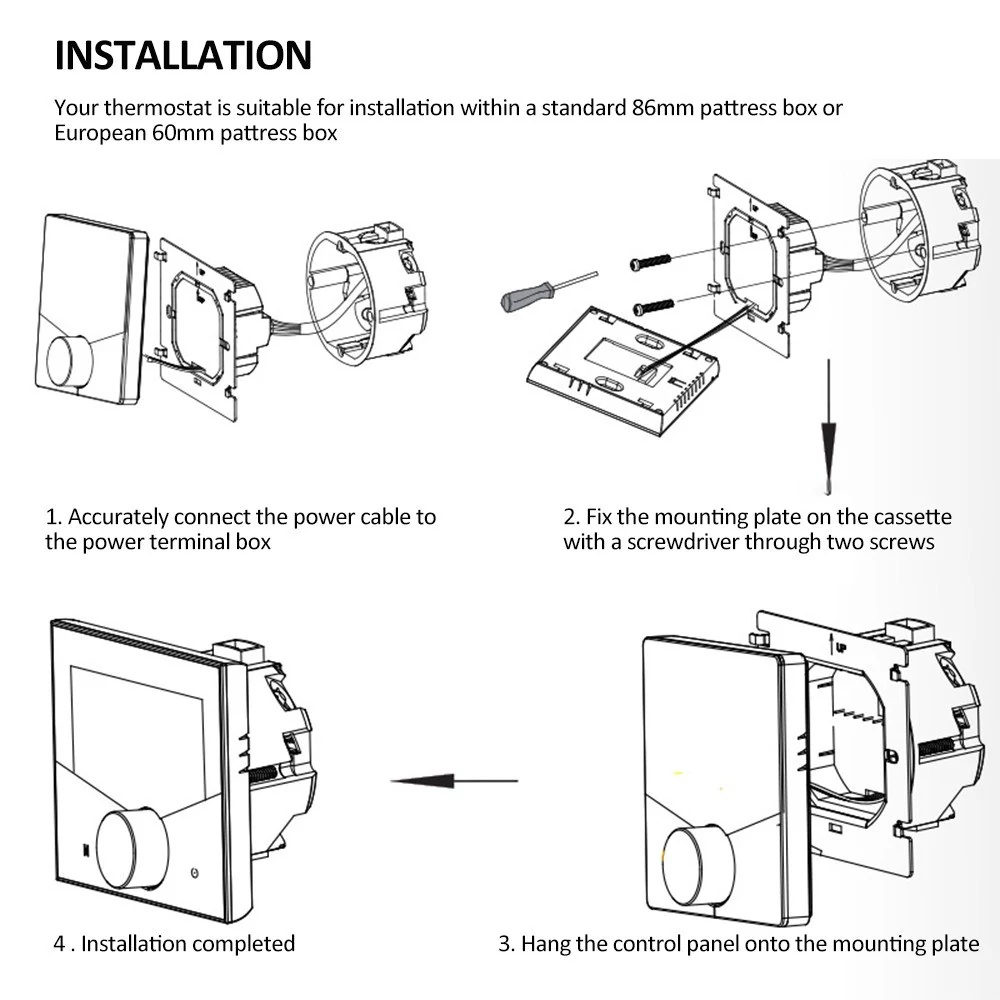 INSTALLATION

Your thermostat is suitable for installation within a standard 86mm pattress box or European 60mm pattress box

1. Accurately connect the power cable to the power terminal box

2. Fix the mounting plate on the cassette with a screwdriver through two screws

UP

4 . Installation completed

3. Hang the control panel onto the mounting plate