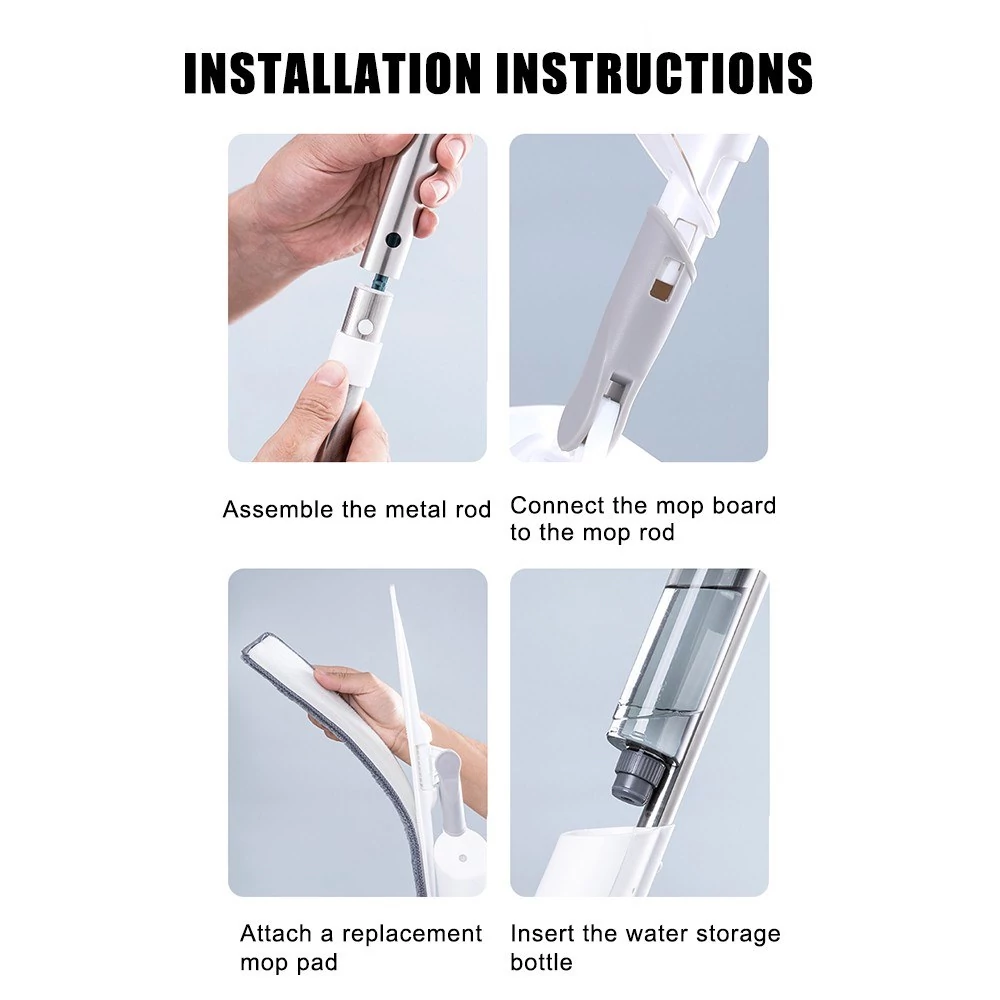 INSTALLATION INSTRUCTIONS

Assemble the metal rod

Connect the mop board to the mop rod

Attach a replacement mop pad

Insert the water storage bottle