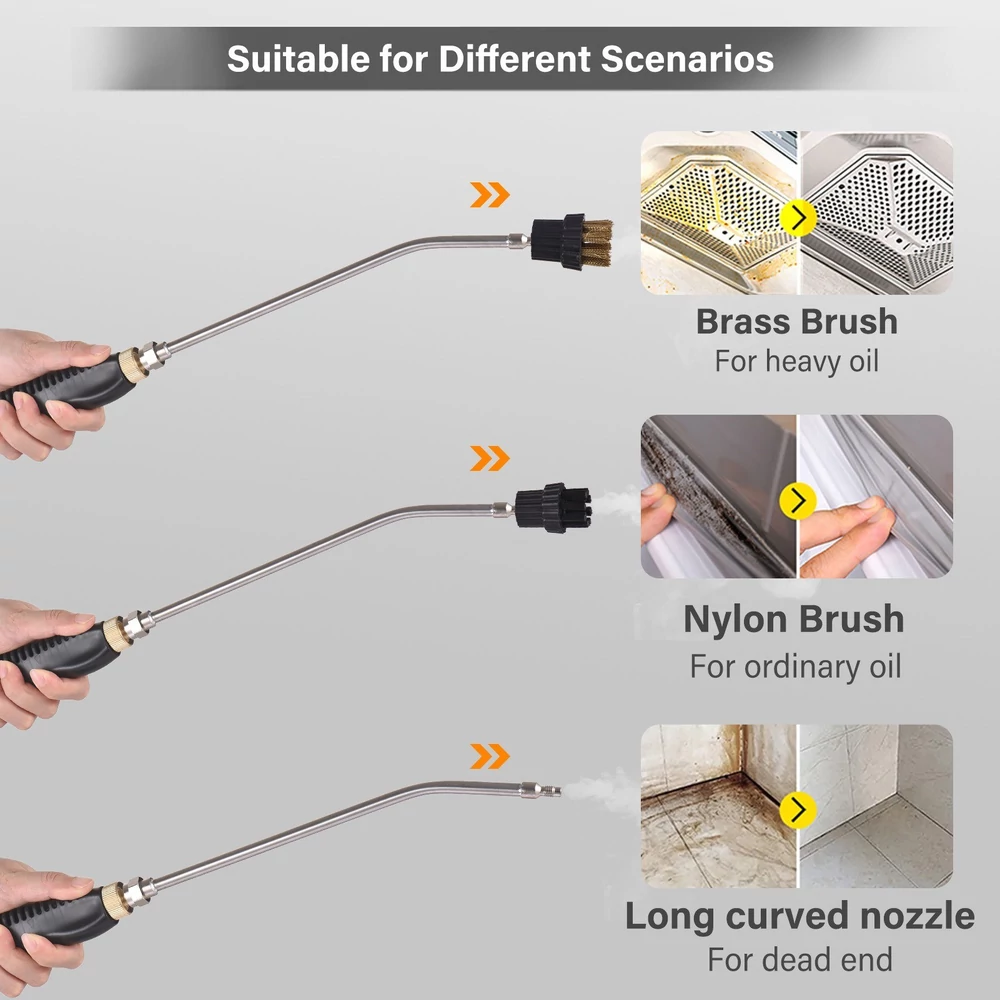 Suitable for Different Scenarios

Brass Brush
For heavy oil

Nylon Brush
For ordinary oil

Long curved nozzle
For dead end