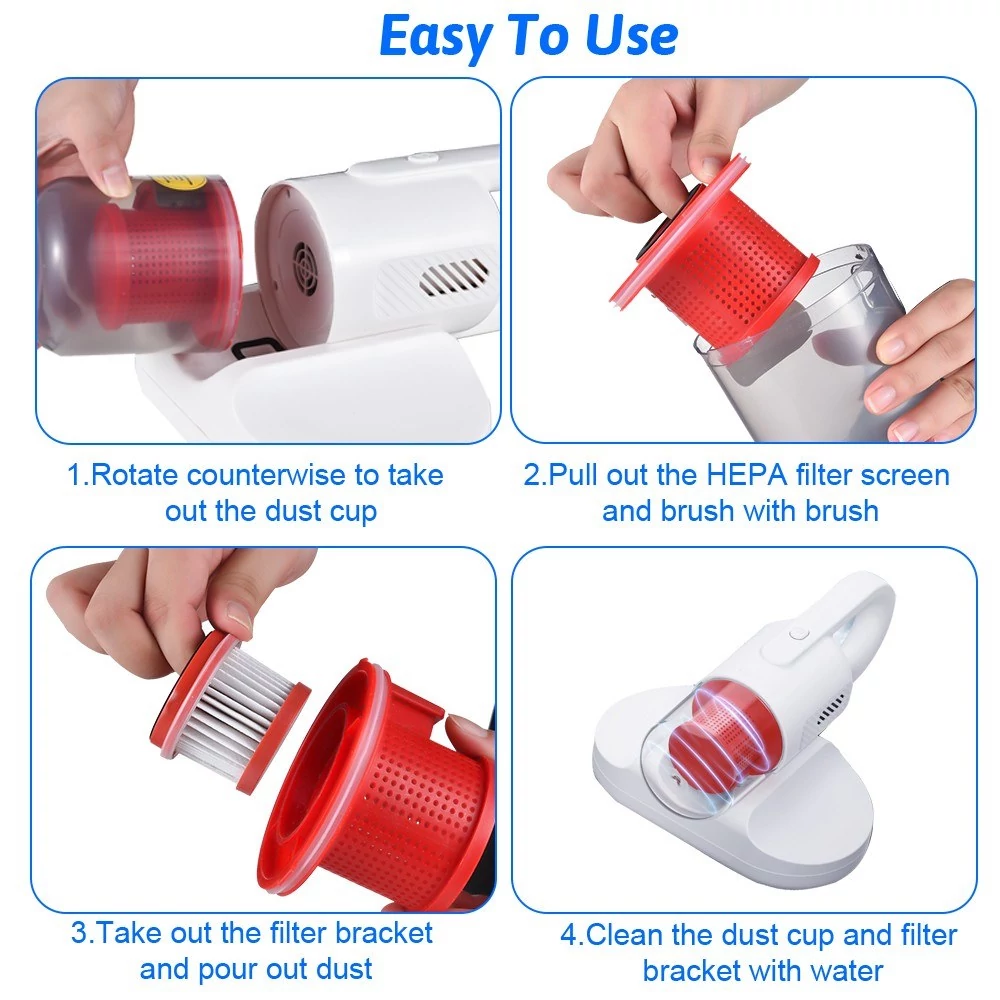 Easy To Use

1.Rotate counterwise to take out the dust cup

2.Pull out the HEPA filter screen and brush with brush

3.Take out the filter bracket and pour out dust

4.Clean the dust cup and filter bracket with water