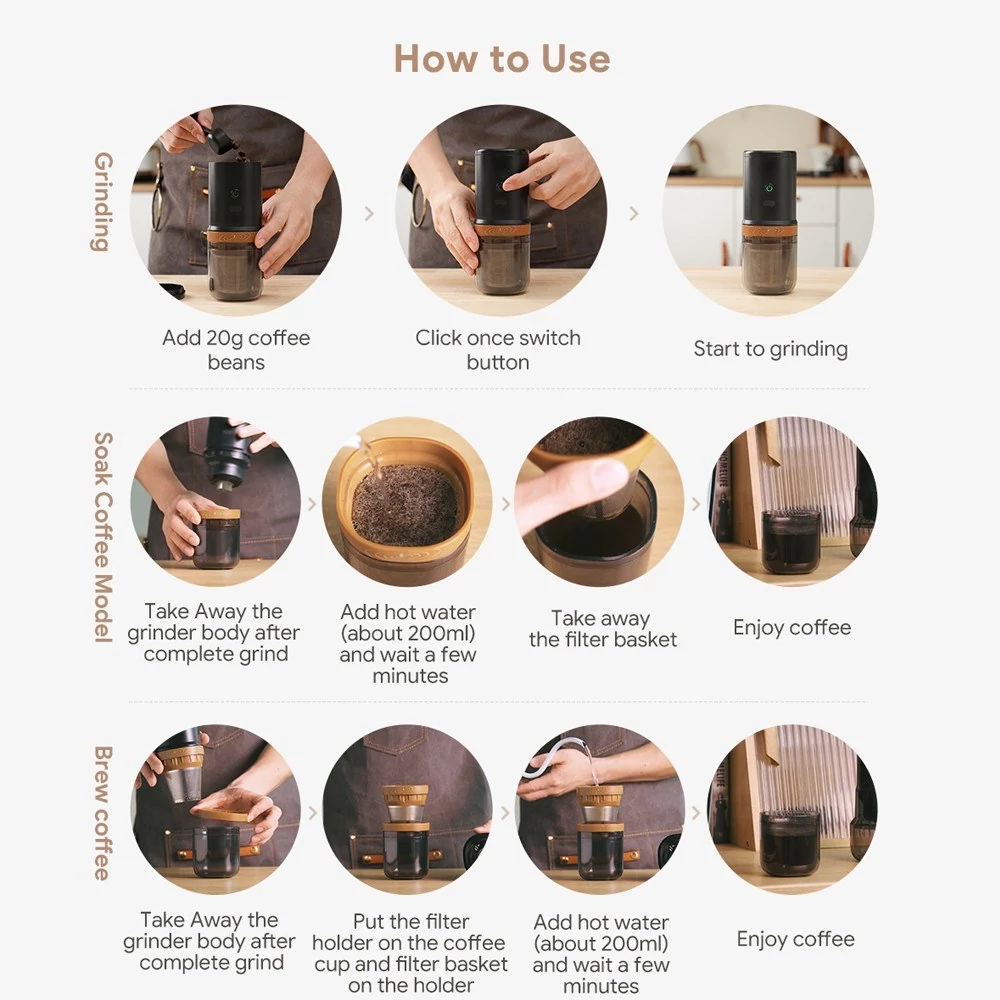 How to Use

Grinding

Add 20g coffee beans

Click once switch button

Start to grinding

Soak Coffee Model

Take Away the grinder body after complete grind

Add hot water (about 200ml) and wait a few minutes

Take away the filter basket

Enjoy coffee

Brew coffee

Take Away the grinder body after complete grind

Put the filter holder on the coffee cup and filter basket on the holder

Add hot water (about 200ml) and wait a few minutes

Enjoy coffee