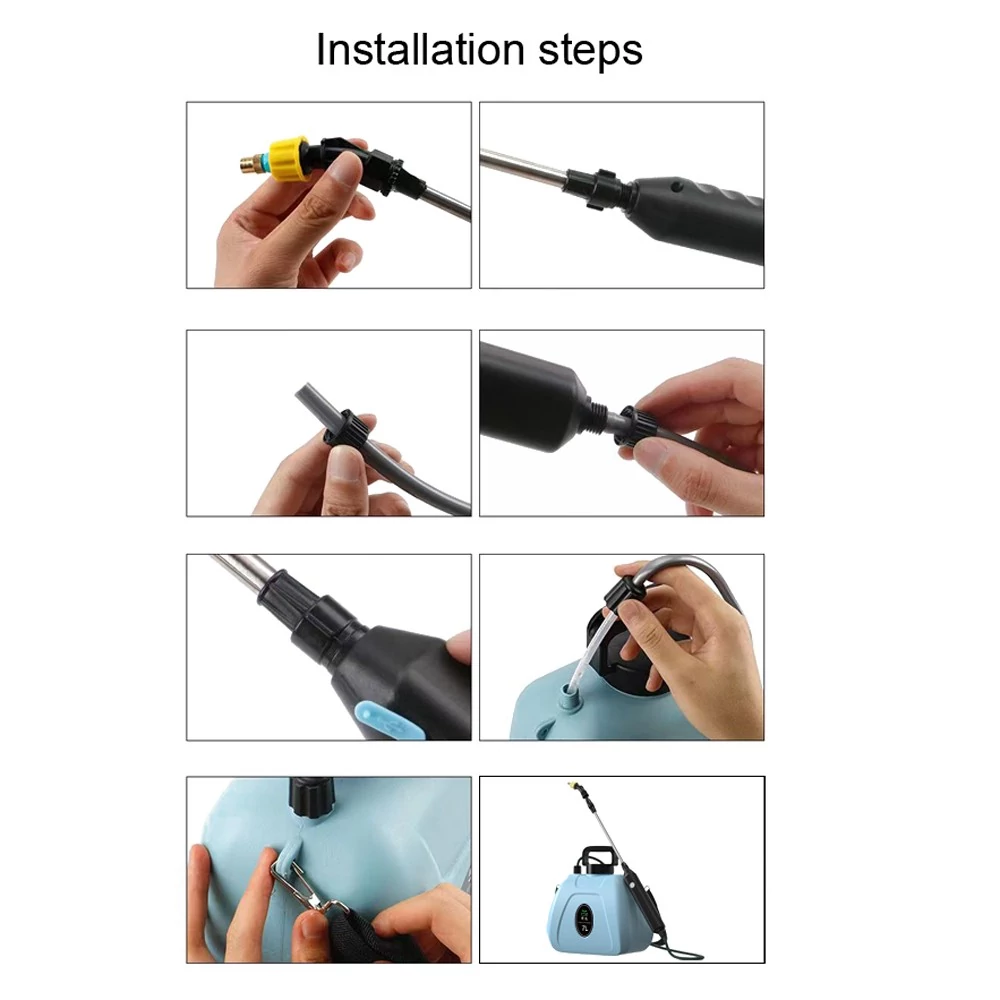 Installation steps