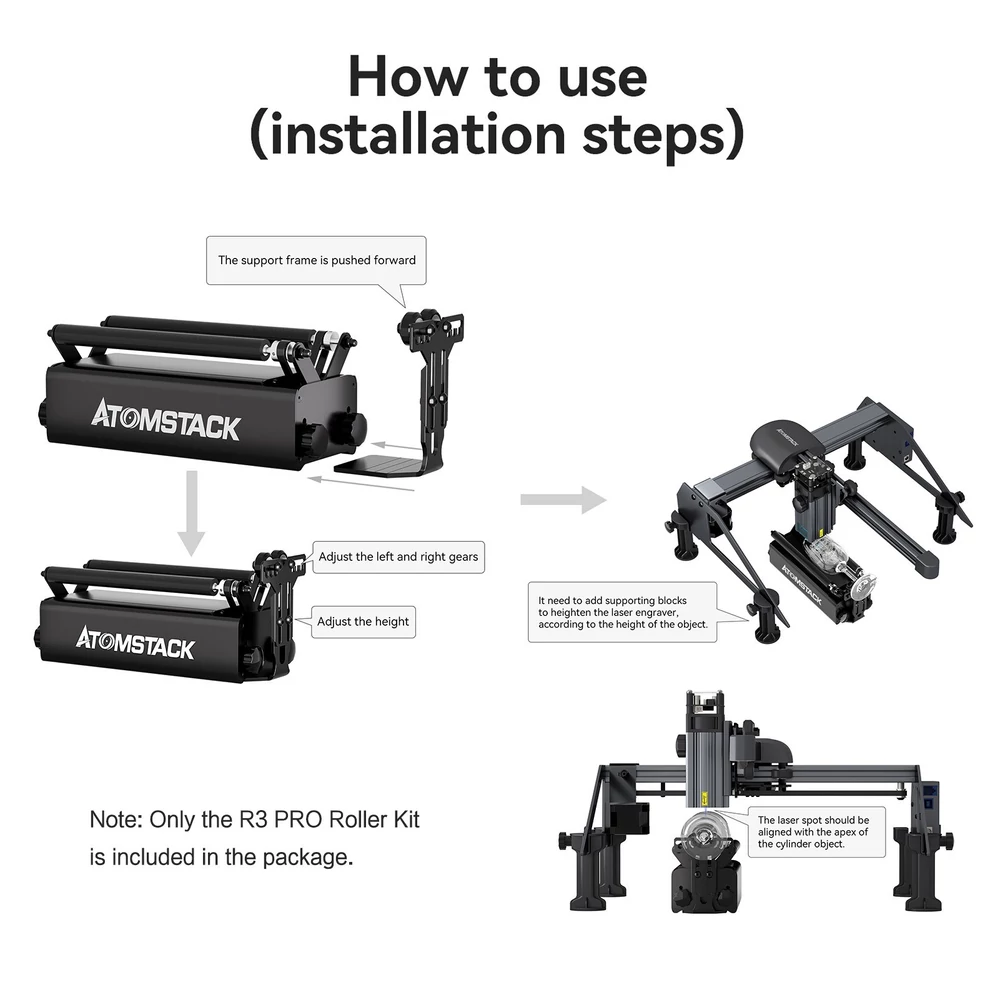 How to use
(installation steps)

The support frame is pushed forward

ATOMSTACK

Adjust the left and right gears

Adjust the height

ATOMSTACK

ATOMSTACK

ATOMSTACK

It need to add supporting blocks to heighten the laser engraver, according to the height of the object.

Note: Only the R3 PRO Roller Kit is included in the package.

The laser spot should be aligned with the apex of the cylinder object.