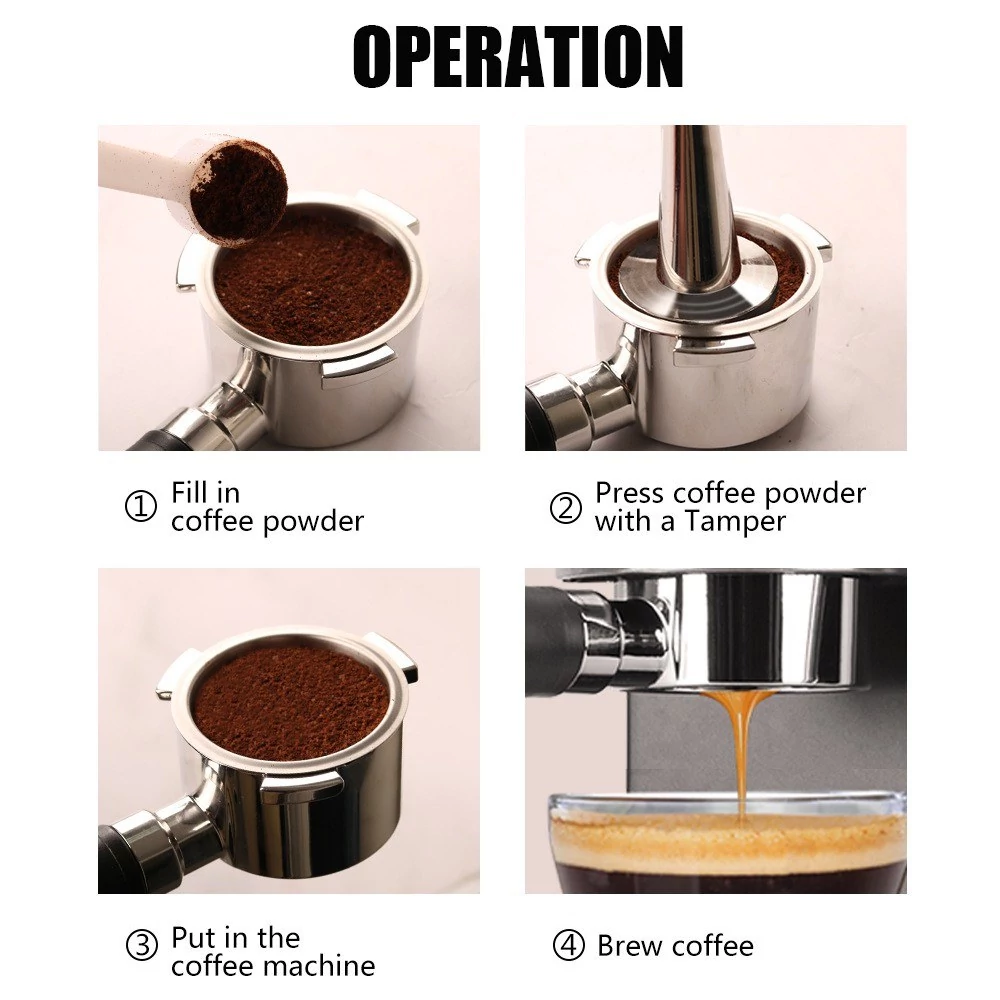 OPERATION

① Fill in coffee powder

② Press coffee powder with a Tamper

③ Put in the coffee machine

④ Brew coffee