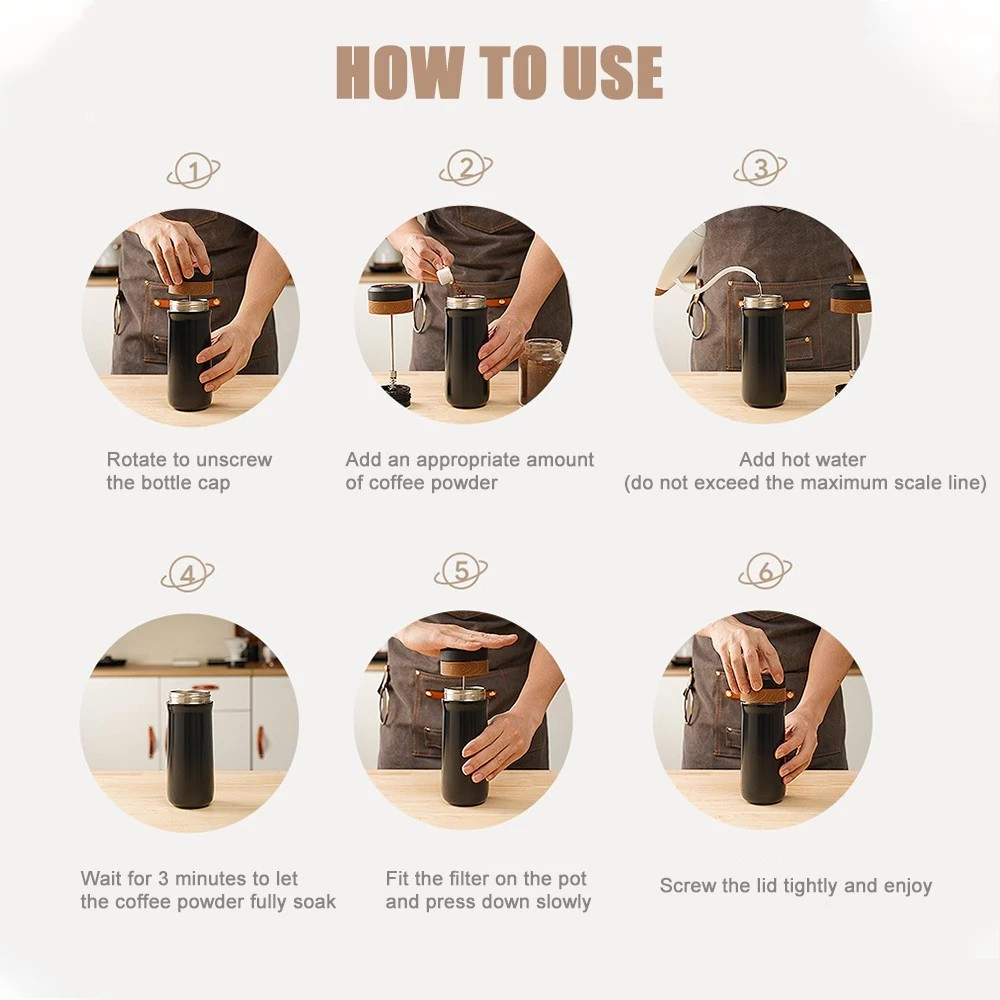 HOW TO USE

1

Rotate to unscrew the bottle cap

2

Add an appropriate amount of coffee powder

3

Add hot water (do not exceed the maximum scale line)

4

Wait for 3 minutes to let the coffee powder fully soak

5

Fit the filter on the pot and press down slowly

6

Screw the lid tightly and enjoy