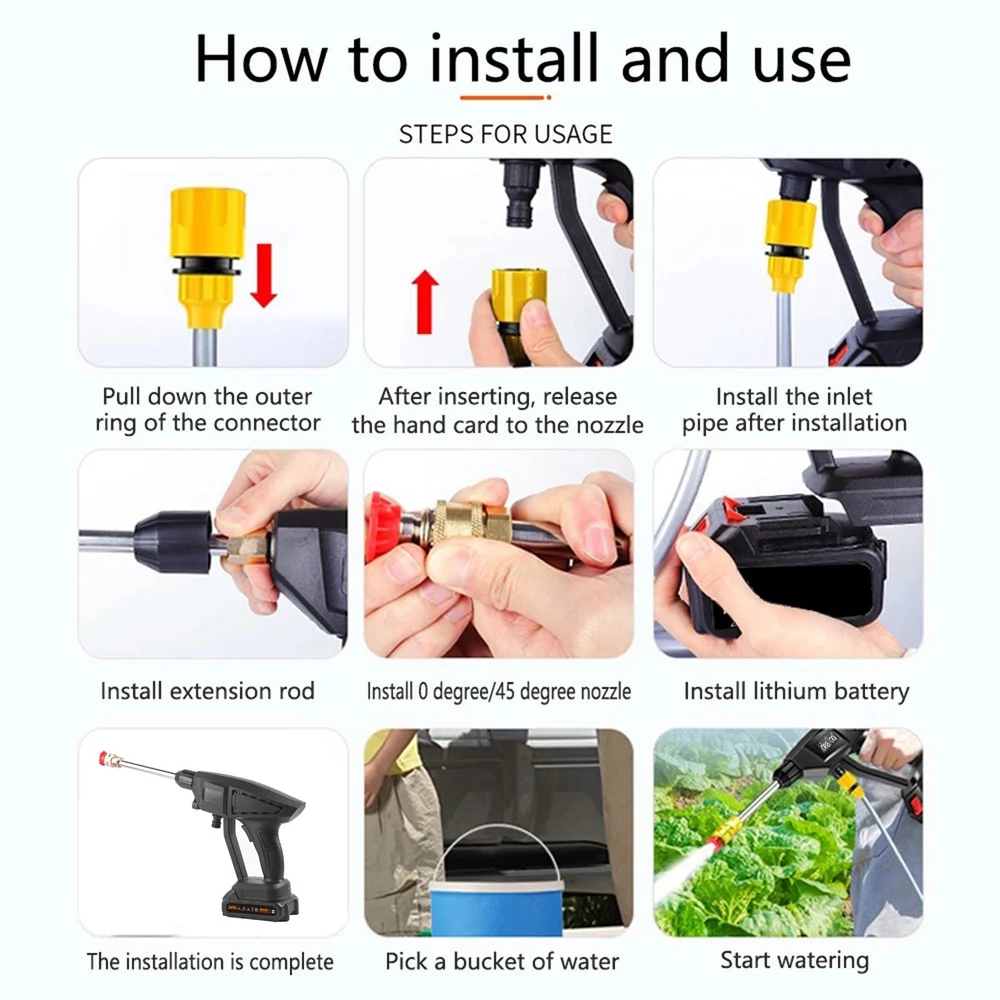 How to install and use

STEPS FOR USAGE

Pull down the outer ring of the connector

After inserting, release the hand card to the nozzle

Install the inlet pipe after installation

Install extension rod

Install 0 degree/45 degree nozzle

Install lithium battery

The installation is complete

Pick a bucket of water

Start watering