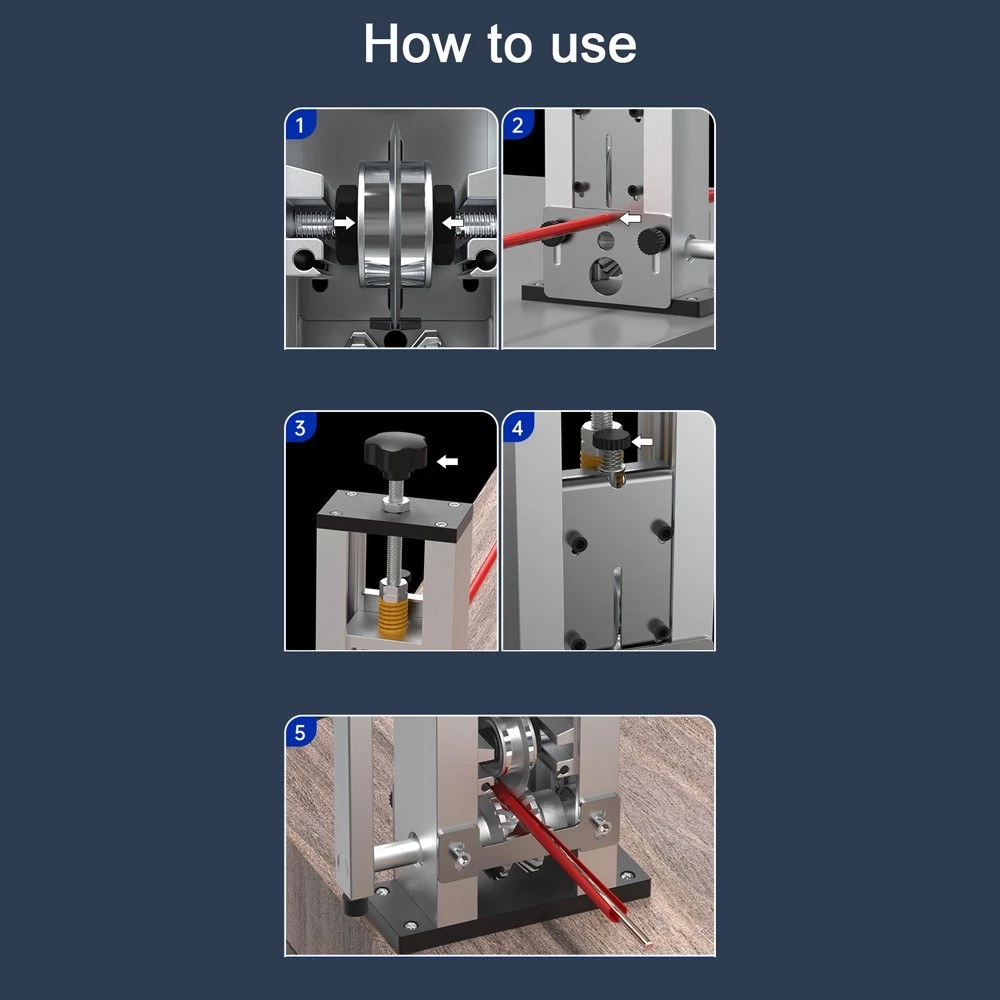 How to use

1

2

3

4

5