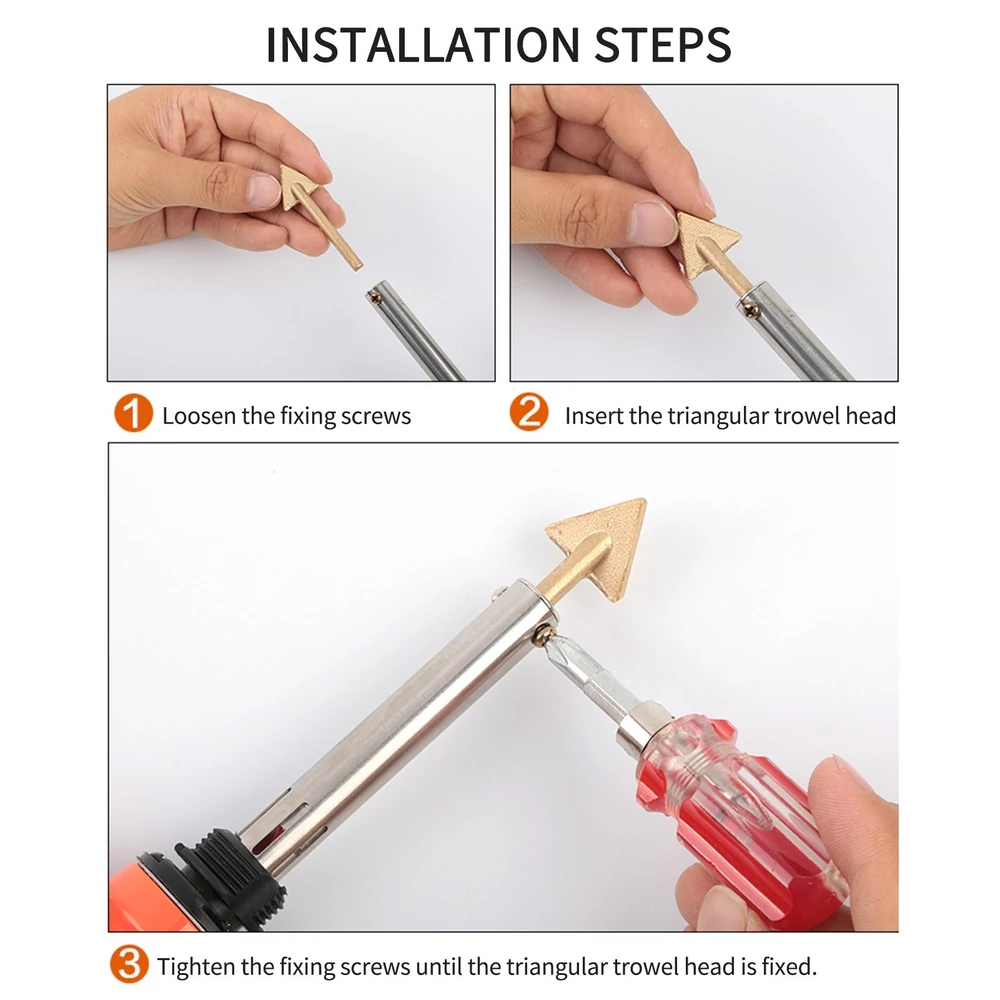 INSTALLATION STEPS

1 Loosen the fixing screws

2 Insert the triangular trowel head

3 Tighten the fixing screws until the triangular trowel head is fixed.