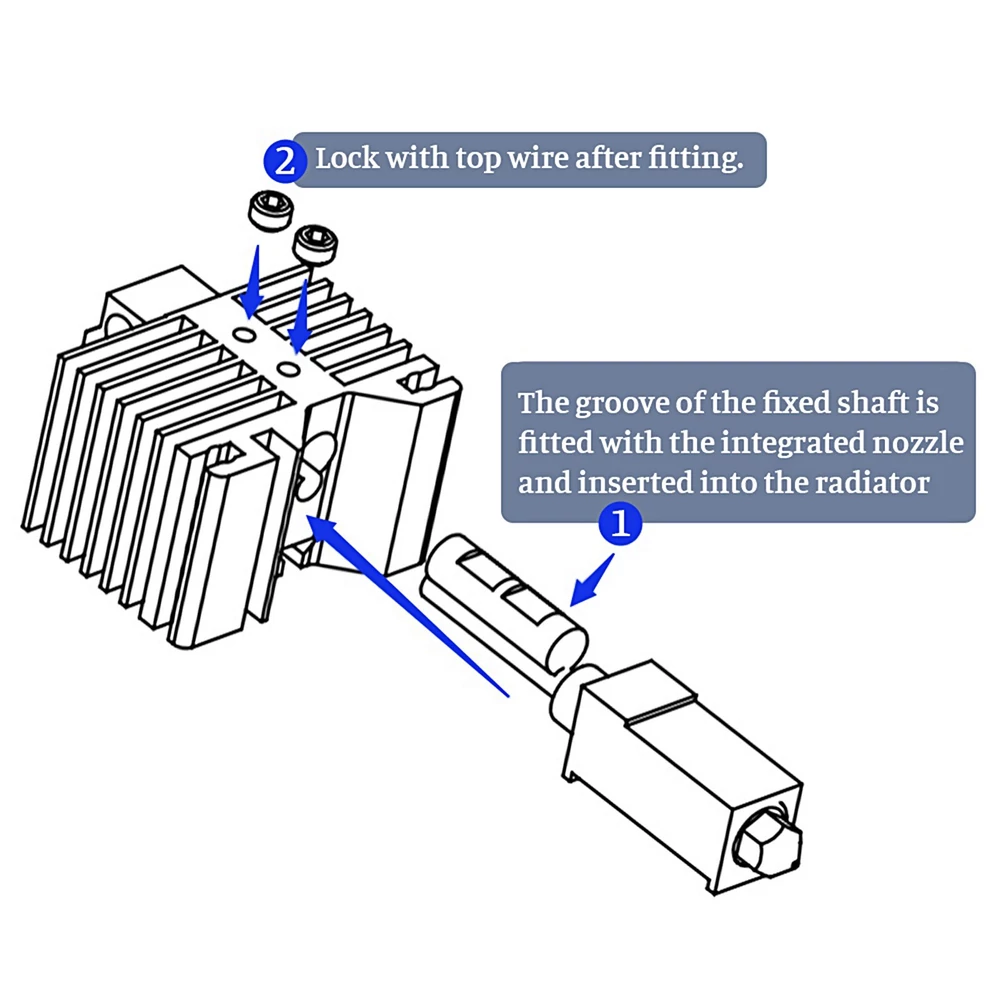 2 Lock with top wire after fitting.

The groove of the fixed shaft is fitted with the integrated nozzle and inserted into the radiator

1