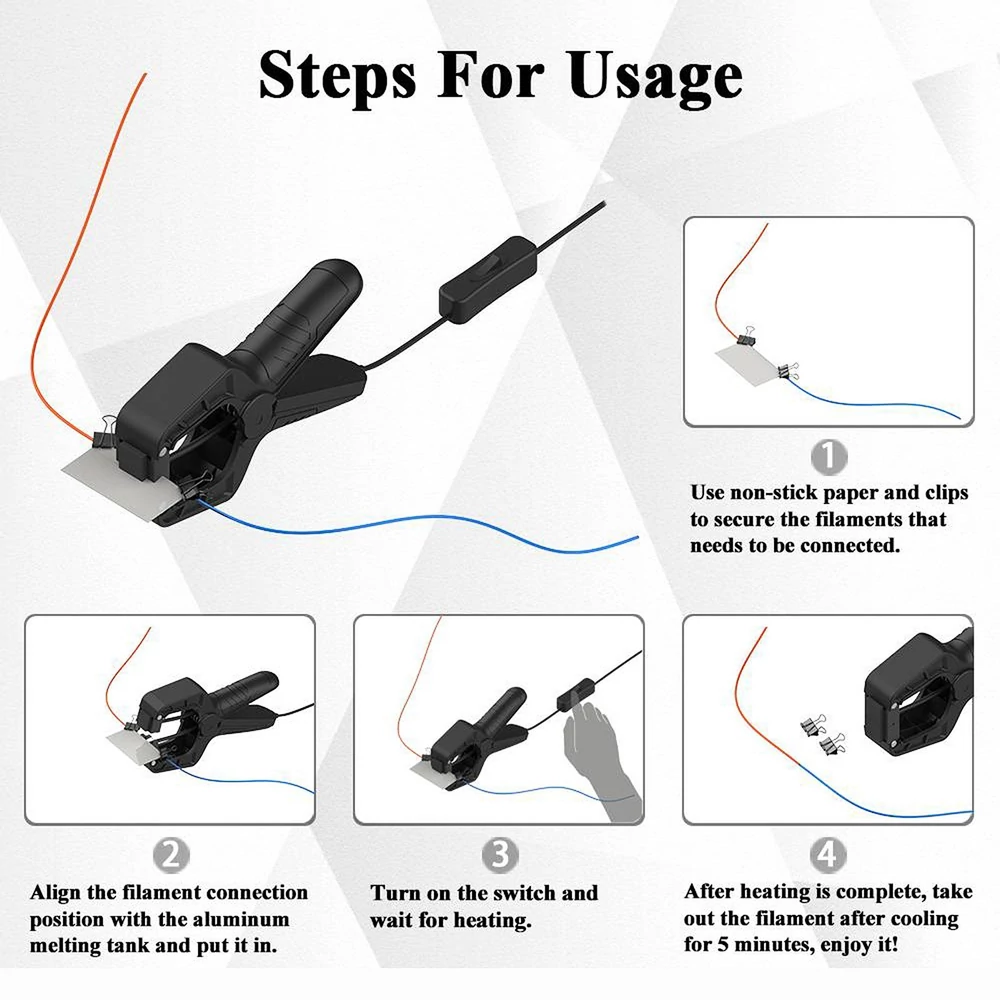 Steps For Usage

1

Use non-stick paper and clips to secure the filaments that needs to be connected.

2

Align the filament connection position with the aluminum melting tank and put it in.

3

Turn on the switch and wait for heating.

4

After heating is complete, take out the filament after cooling for 5 minutes, enjoy it!