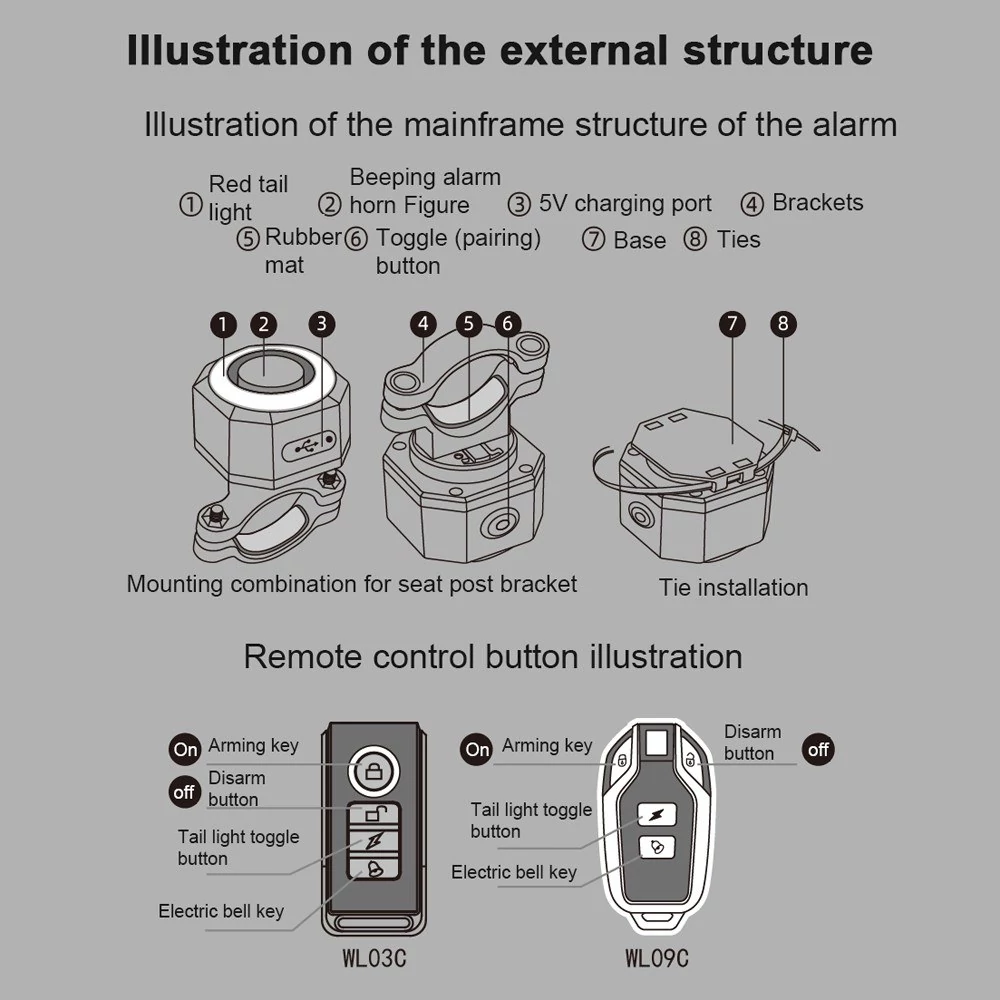 Illustration of the external structure

Illustration of the mainframe structure of the alarm

① Red tail light ② Beeping alarm horn Figure ③ 5V charging port ④ Brackets
⑤ Rubber mat ⑥ Toggle (pairing) button ⑦ Base ⑧ Ties

1 2 3 4 5 6 7 8

Mounting combination for seat post bracket

Tie installation

Remote control button illustration

On Arming key
off Disarm button
Tail light toggle button
Electric bell key
WL03C

On Arming key
Disarm button off
Tail light toggle button
Electric bell key
WL09C