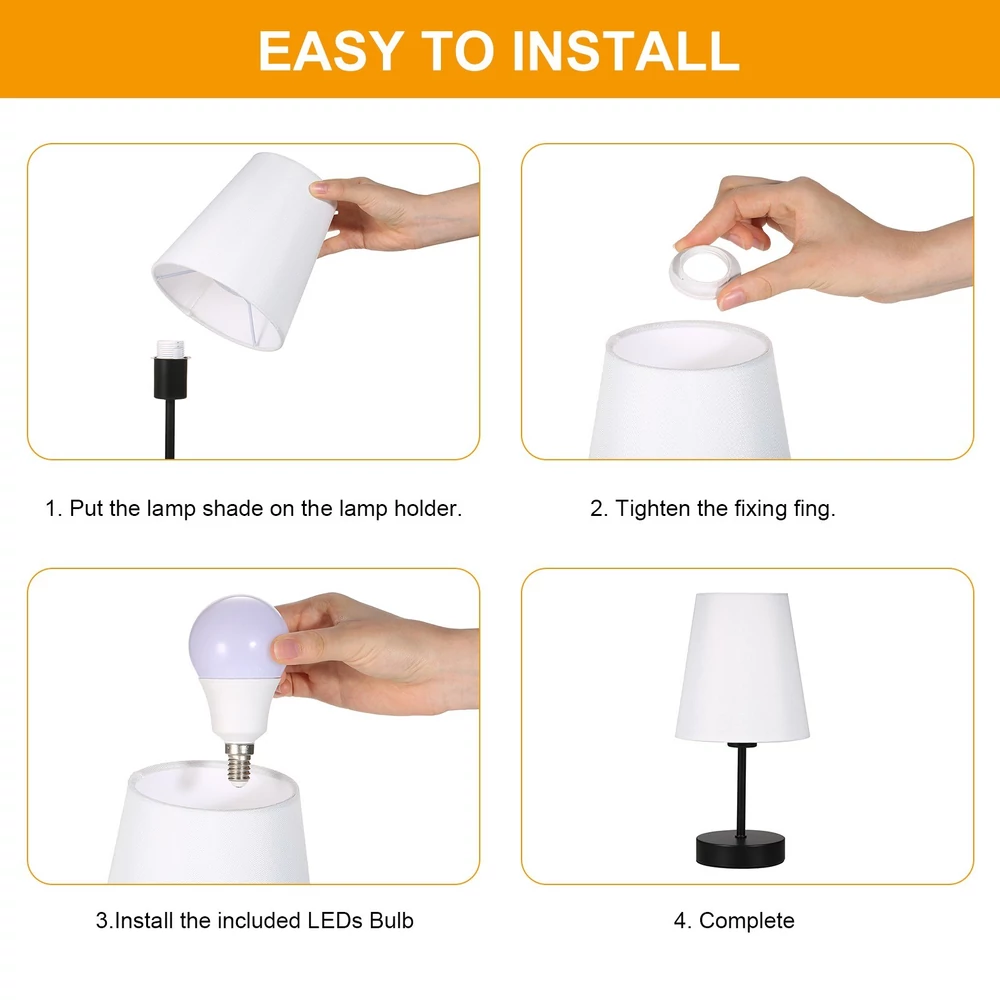 EASY TO INSTALL

1. Put the lamp shade on the lamp holder.

2. Tighten the fixing fing.

3.Install the included LEDs Bulb

4. Complete