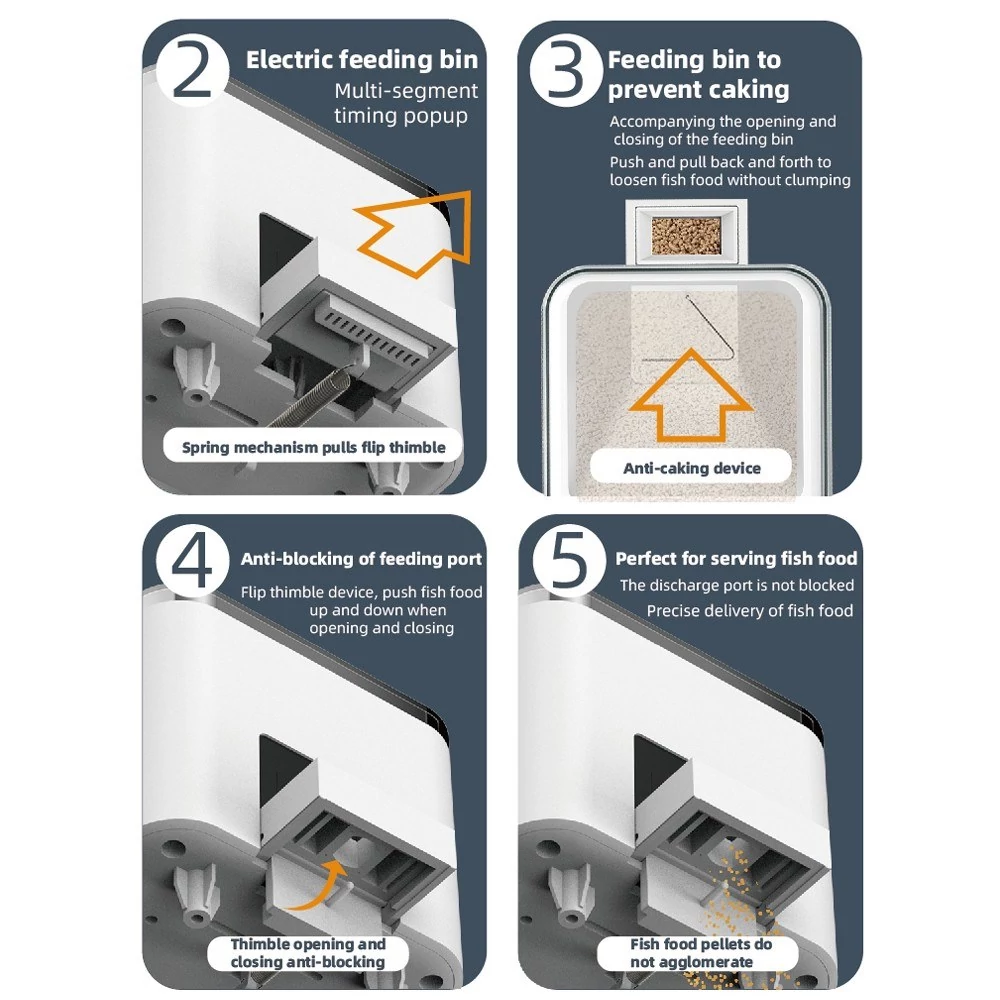 2
Electric feeding bin
Multi-segment timing popup

Spring mechanism pulls flip thimble

3
Feeding bin to prevent caking
Accompanying the opening and closing of the feeding bin
Push and pull back and forth to loosen fish food without clumping

Anti-caking device

4
Anti-blocking of feeding port
Flip thimble device, push fish food up and down when opening and closing

Thimble opening and closing anti-blocking

5
Perfect for serving fish food
The discharge port is not blocked
Precise delivery of fish food

Fish food pellets do not agglomerate