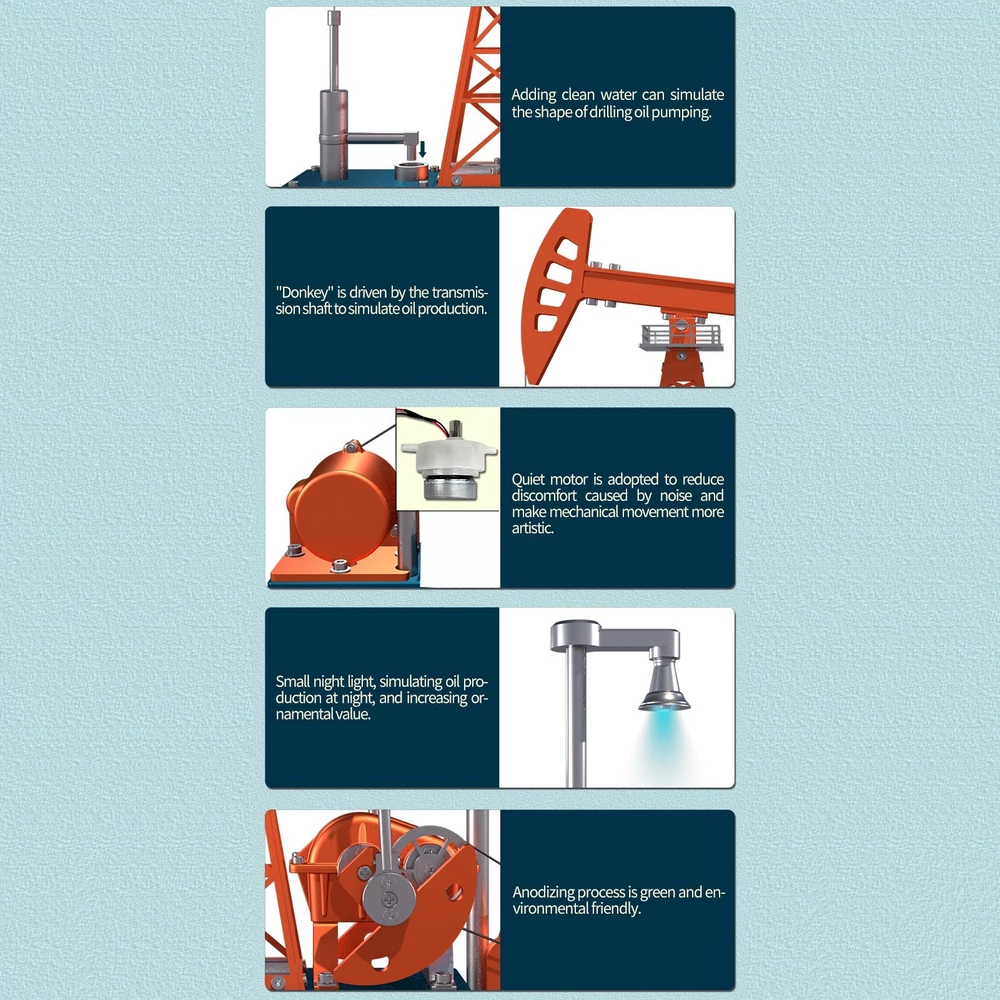 Adding clean water can simulate the shape of drilling oil pumping.

"Donkey" is driven by the transmission shaft to simulate oil production.

Quiet motor is adopted to reduce discomfort caused by noise and make mechanical movement more artistic.

Small night light, simulating oil production at night, and increasing ornamental value.

Anodizing process is green and environmental friendly.