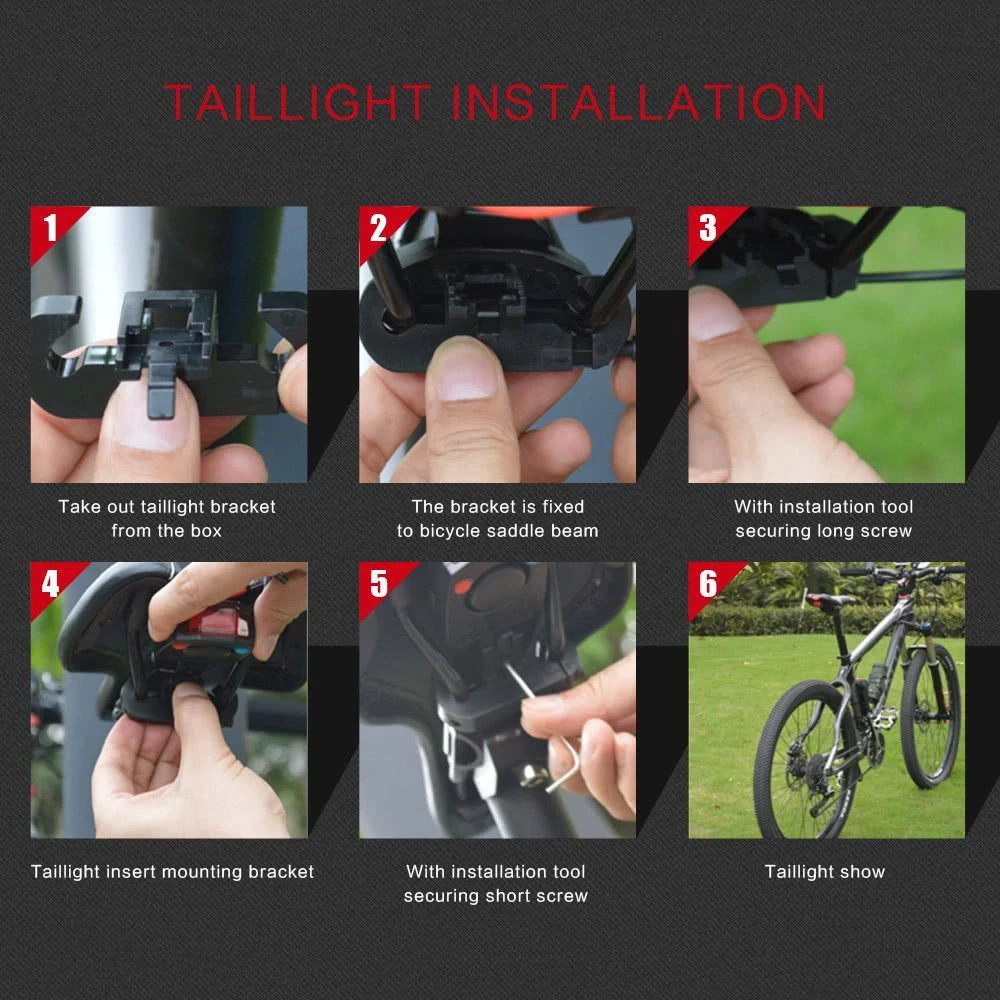 TAILLIGHT INSTALLATION

1
Take out taillight bracket from the box

2
The bracket is fixed to bicycle saddle beam

3
With installation tool securing long screw

4
Taillight insert mounting bracket

5
With installation tool securing short screw

6
Taillight show