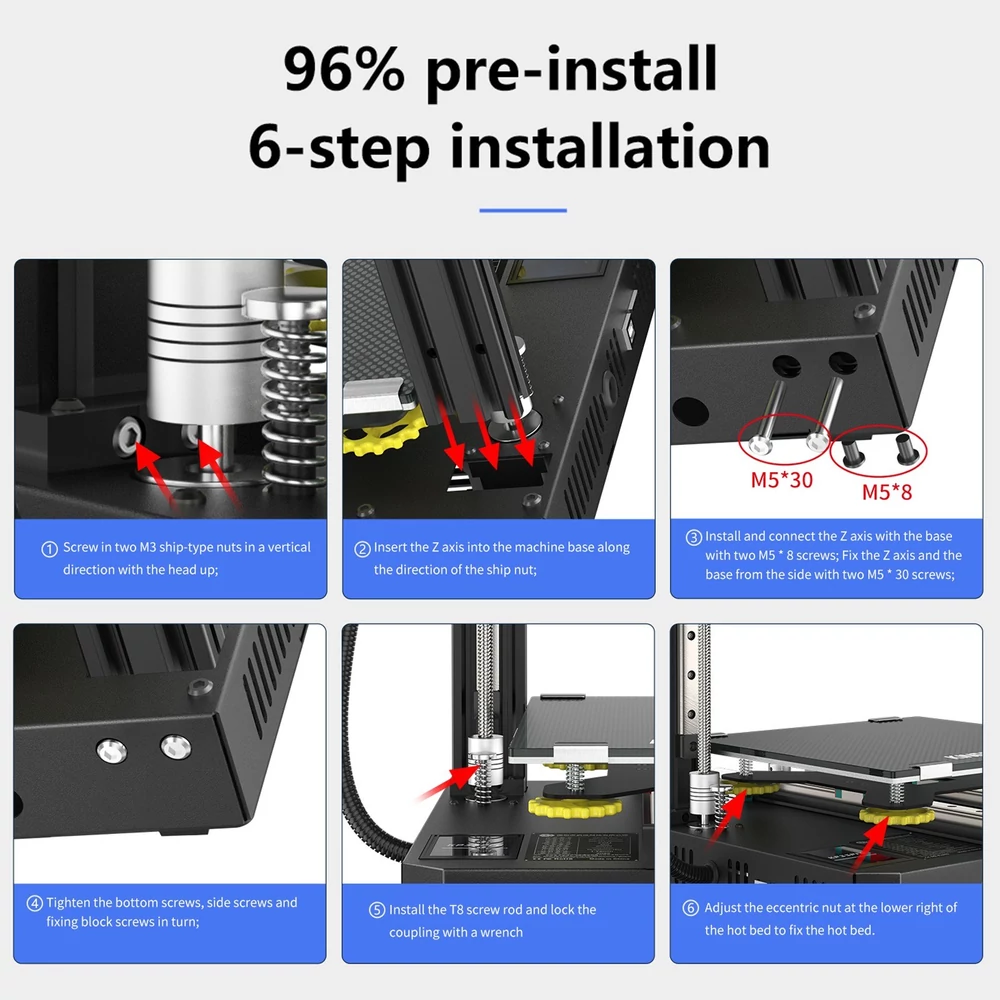 96% pre-install
6-step installation

① Screw in two M3 ship-type nuts in a vertical direction with the head up;

② Insert the Z axis into the machine base along the direction of the ship nut;

M5*30
M5*8

③ Install and connect the Z axis with the base with two M5 * 8 screws; Fix the Z axis and the base from the side with two M5 * 30 screws;

④ Tighten the bottom screws, side screws and fixing block screws in turn;

⑤ Install the T8 screw rod and lock the coupling with a wrench

⑥ Adjust the eccentric nut at the lower right of the hot bed to fix the hot bed.