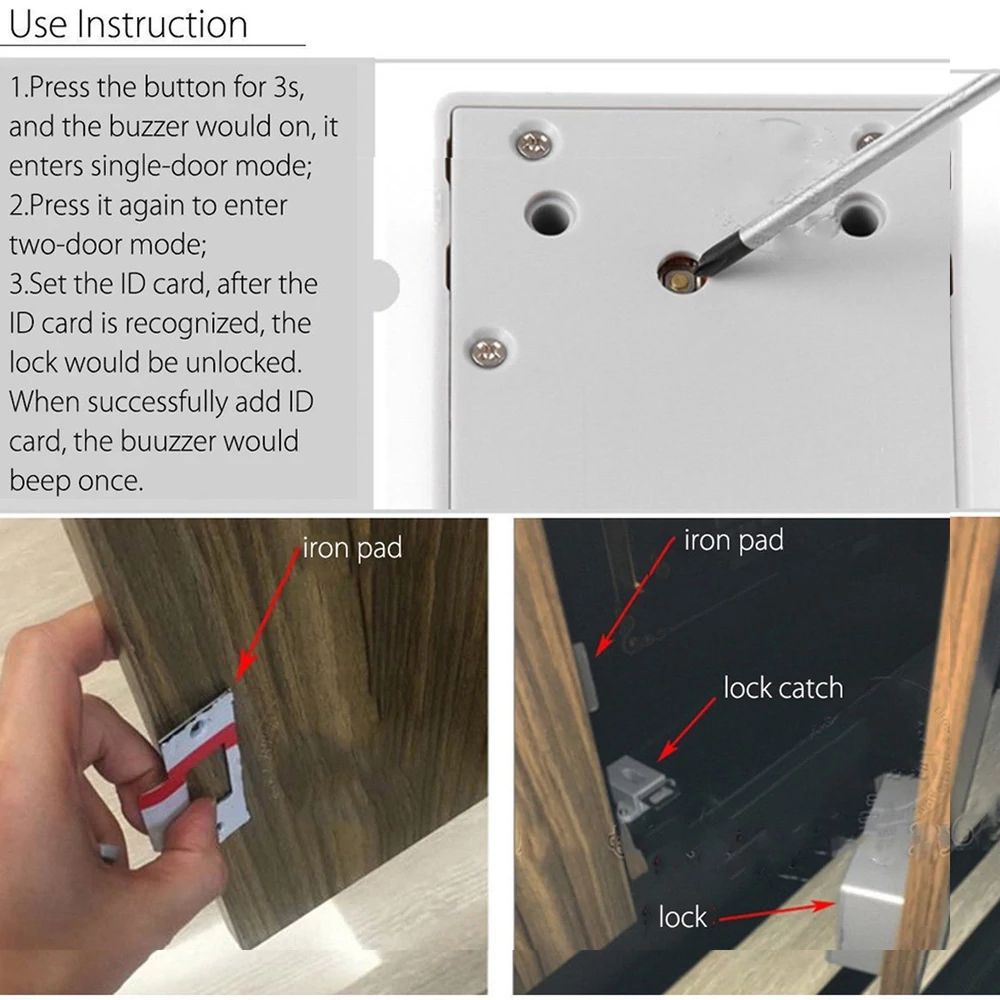 Use Instruction

1.Press the button for 3s, and the buzzer would on, it enters single-door mode;
2.Press it again to enter two-door mode;
3.Set the ID card, after the ID card is recognized, the lock would be unlocked. When successfully add ID card, the buuzzer would beep once.

iron pad

iron pad

lock catch

lock