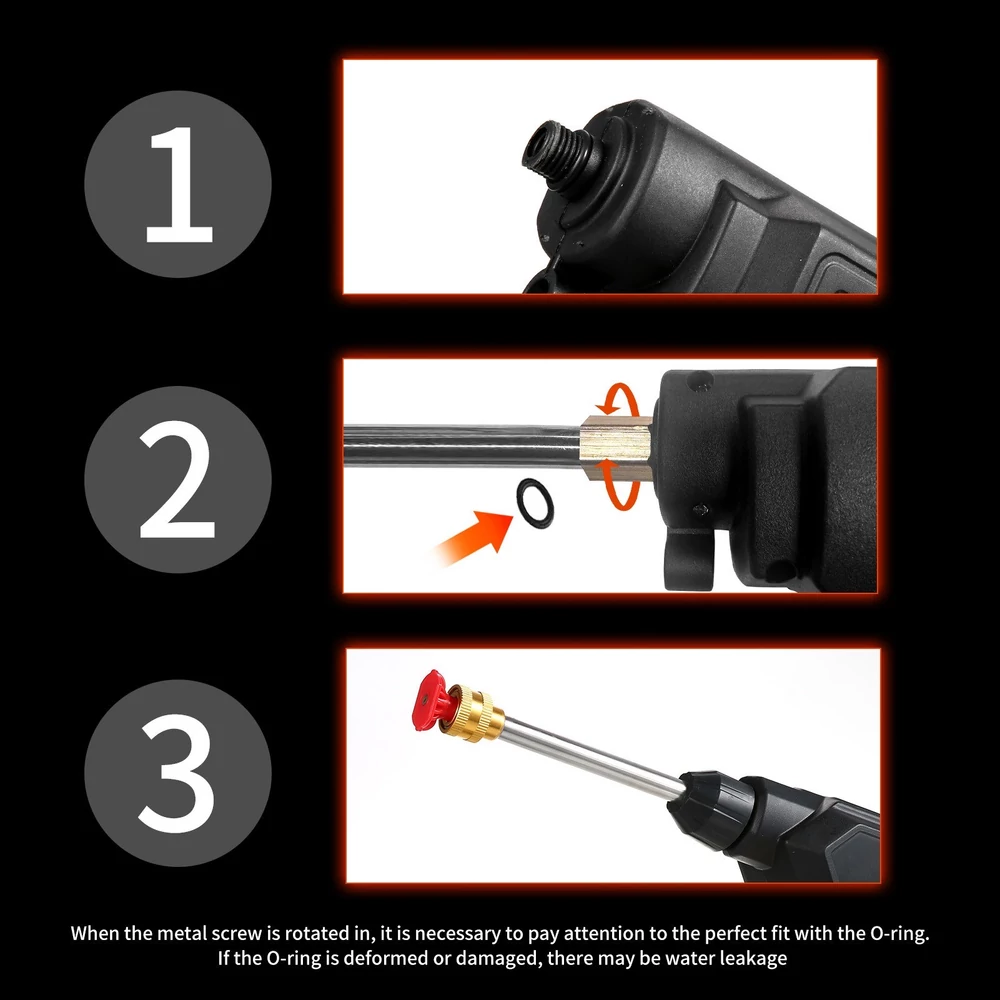 1

2

3

When the metal screw is rotated in, it is necessary to pay attention to the perfect fit with the O-ring. If the O-ring is deformed or damaged, there may be water leakage