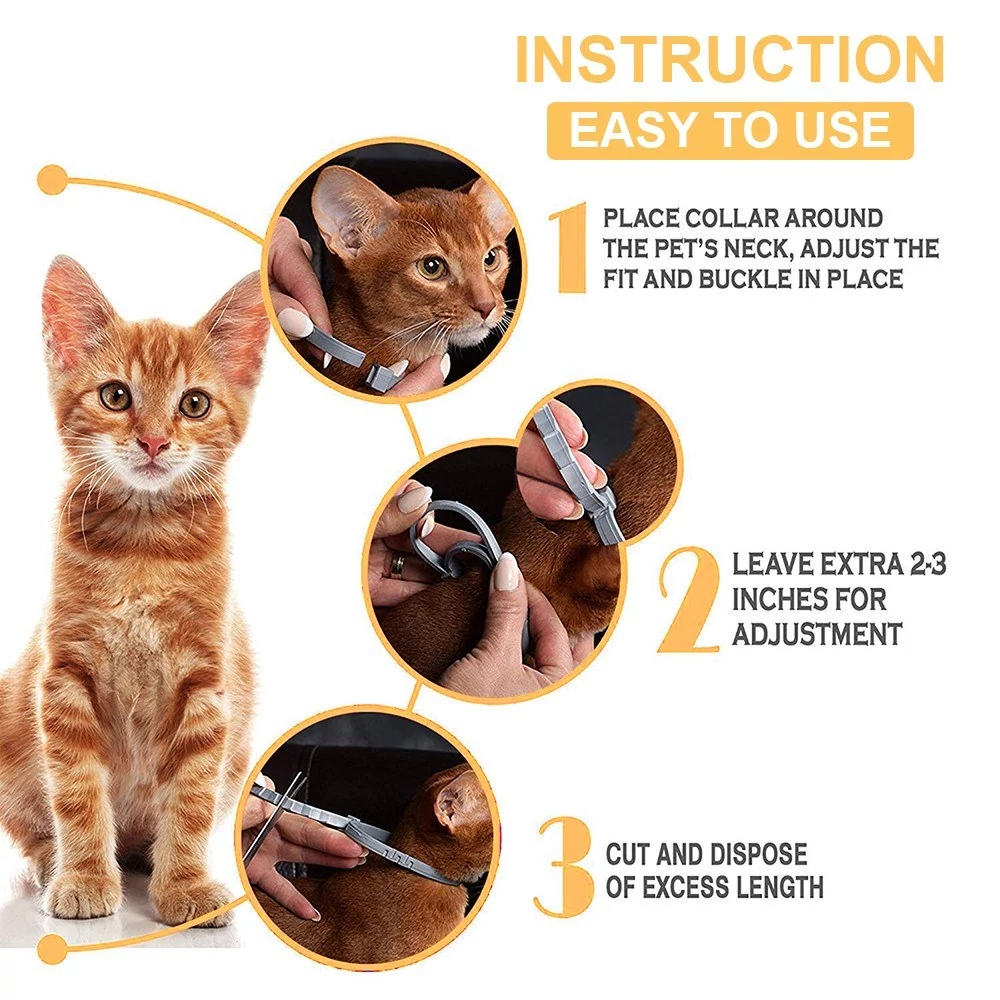 INSTRUCTION
EASY TO USE

1 PLACE COLLAR AROUND THE PET'S NECK, ADJUST THE FIT AND BUCKLE IN PLACE

2 LEAVE EXTRA 2-3 INCHES FOR ADJUSTMENT

3 CUT AND DISPOSE OF EXCESS LENGTH