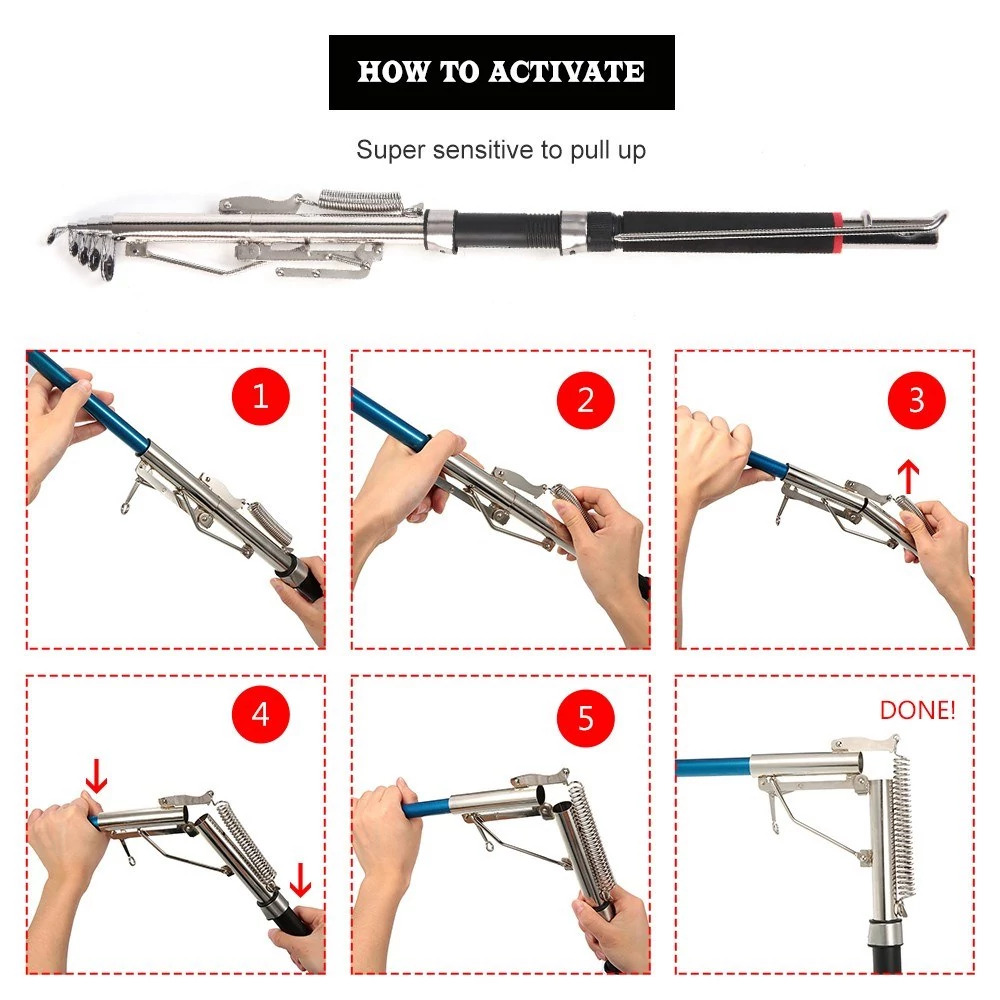 HOW TO ACTIVATE

Super sensitive to pull up

1

2

3

4

5

DONE!