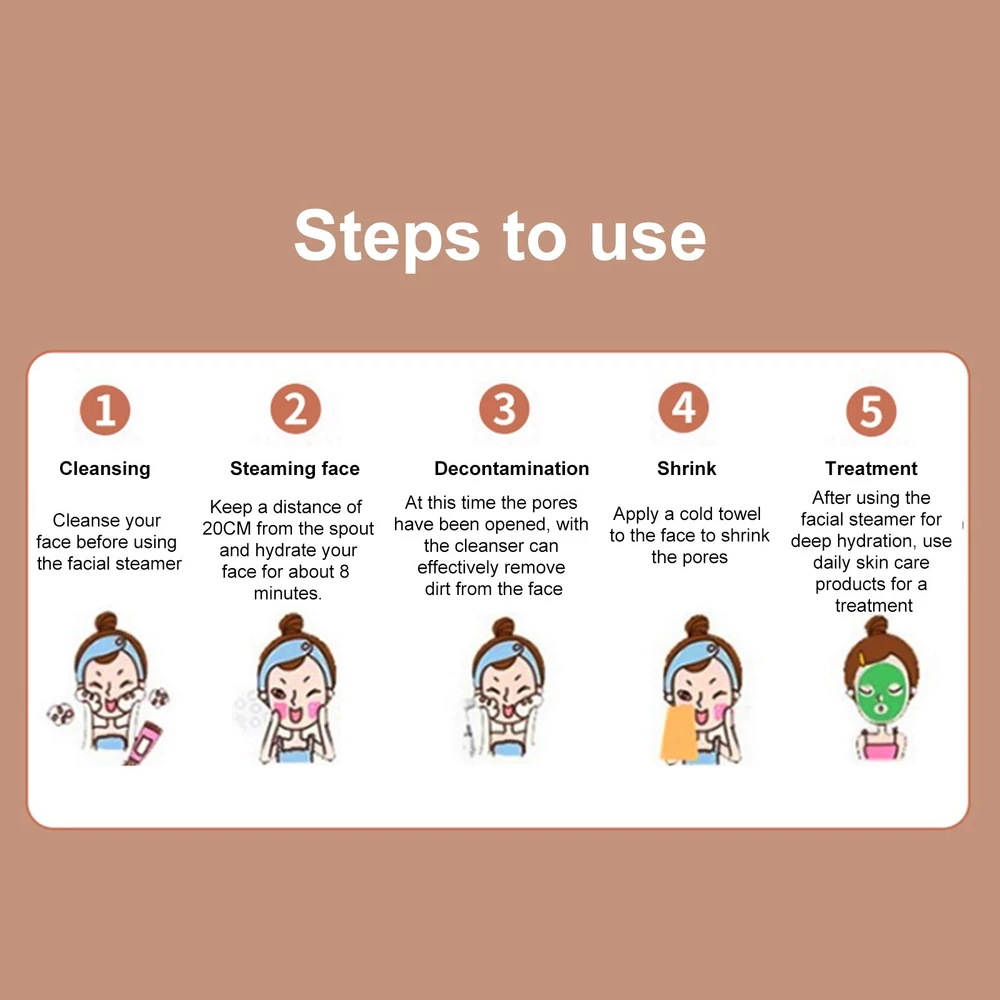 Steps to use

1
Cleansing
Cleanse your face before using the facial steamer

2
Steaming face
Keep a distance of 20CM from the spout and hydrate your face for about 8 minutes.

3
Decontamination
At this time the pores have been opened, with the cleanser can effectively remove dirt from the face

4
Shrink
Apply a cold towel to the face to shrink the pores

5
Treatment
After using the facial steamer for deep hydration, use daily skin care products for a treatment