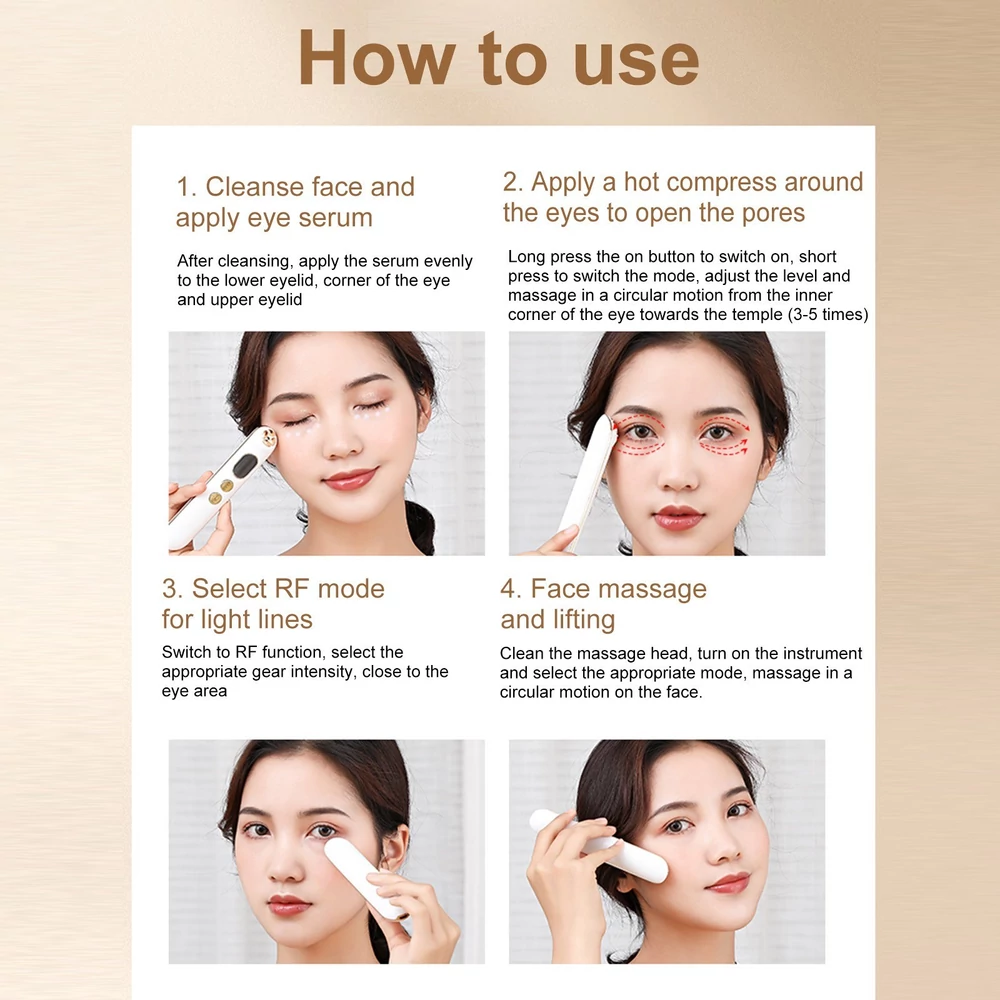 How to use

1. Cleanse face and apply eye serum

After cleansing, apply the serum evenly to the lower eyelid, corner of the eye and upper eyelid

2. Apply a hot compress around the eyes to open the pores

Long press the on button to switch on, short press to switch the mode, adjust the level and massage in a circular motion from the inner corner of the eye towards the temple (3-5 times)

3. Select RF mode for light lines

Switch to RF function, select the appropriate gear intensity, close to the eye area

4. Face massage and lifting

Clean the massage head, turn on the instrument and select the appropriate mode, massage in a circular motion on the face.