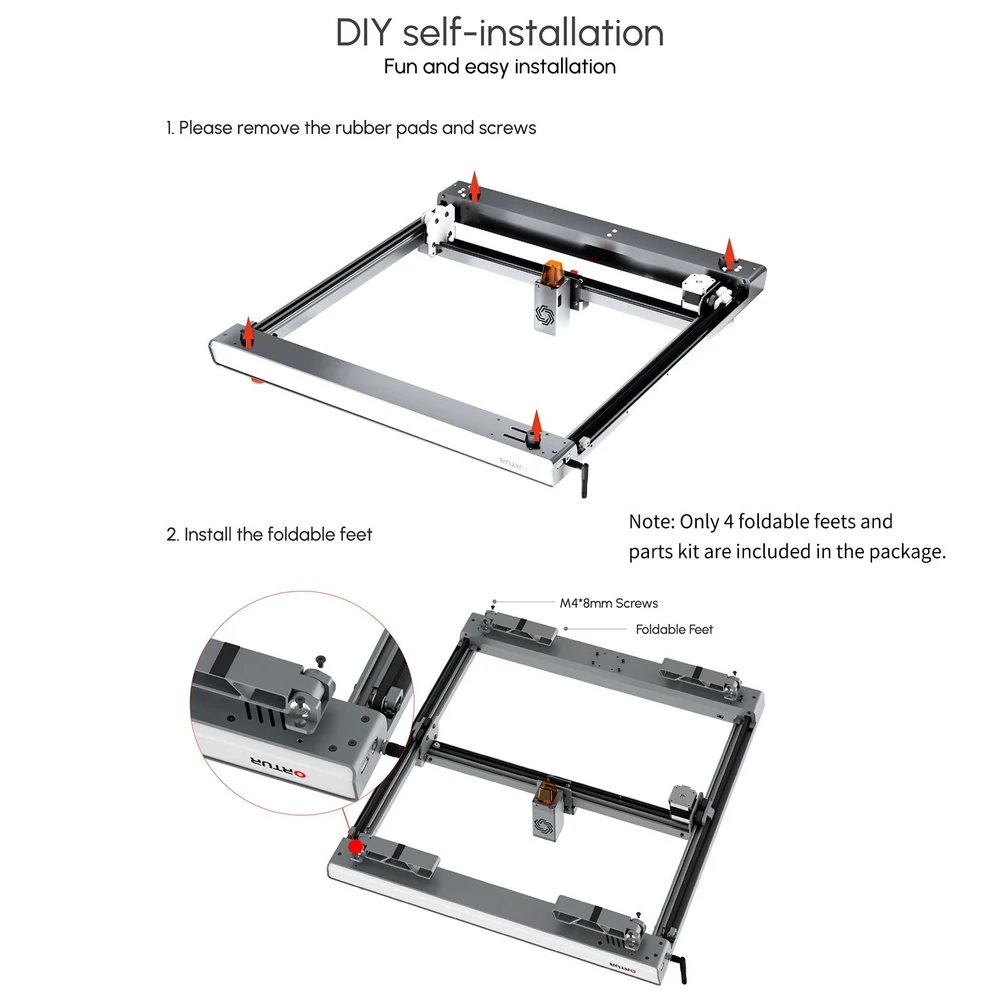 DIY self-installation
Fun and easy installation

1. Please remove the rubber pads and screws

ORTUR

2. Install the foldable feet

Note: Only 4 foldable feets and parts kit are included in the package.

M4*8mm Screws

Foldable Feet

ORTUR

ORTUR