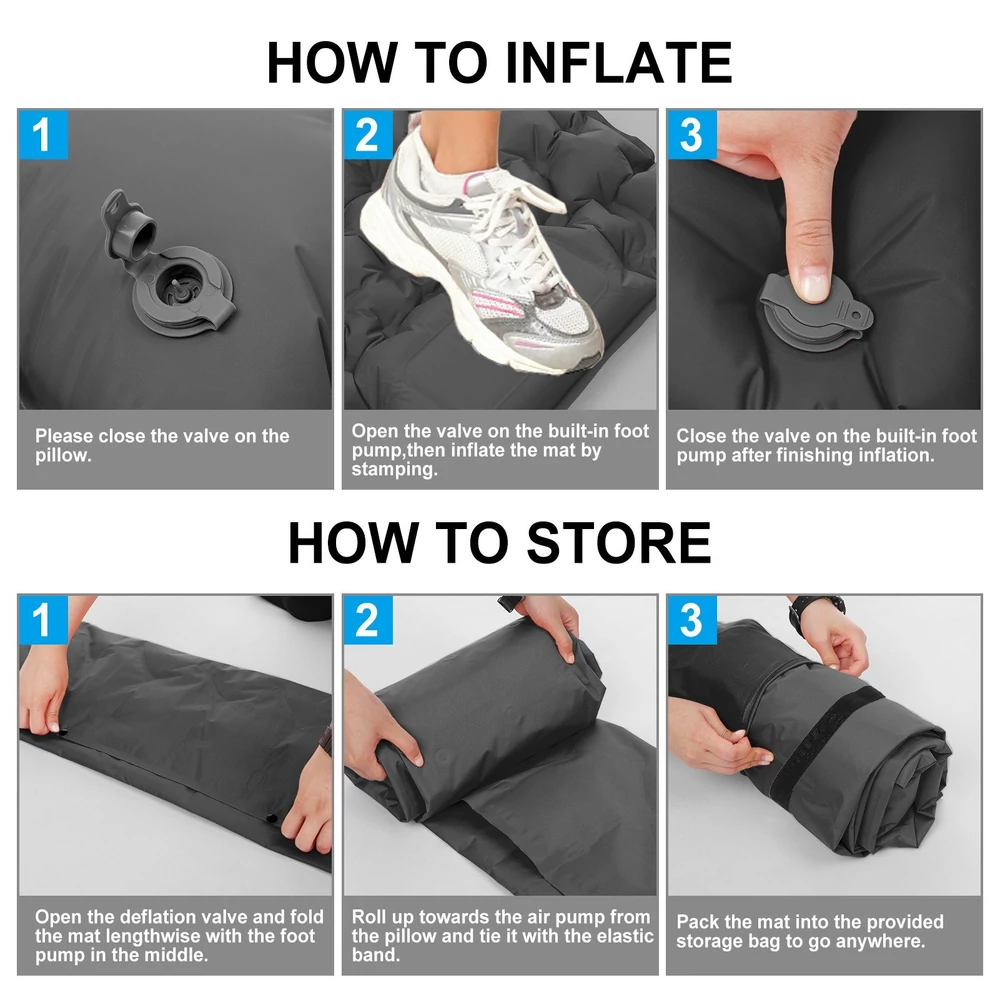 HOW TO INFLATE

1

Please close the valve on the pillow.

2

Open the valve on the built-in foot pump,then inflate the mat by stamping.

3

Close the valve on the built-in foot pump after finishing inflation.

HOW TO STORE

1

Open the deflation valve and fold the mat lengthwise with the foot pump in the middle.

2

Roll up towards the air pump from the pillow and tie it with the elastic band.

3

Pack the mat into the provided storage bag to go anywhere.