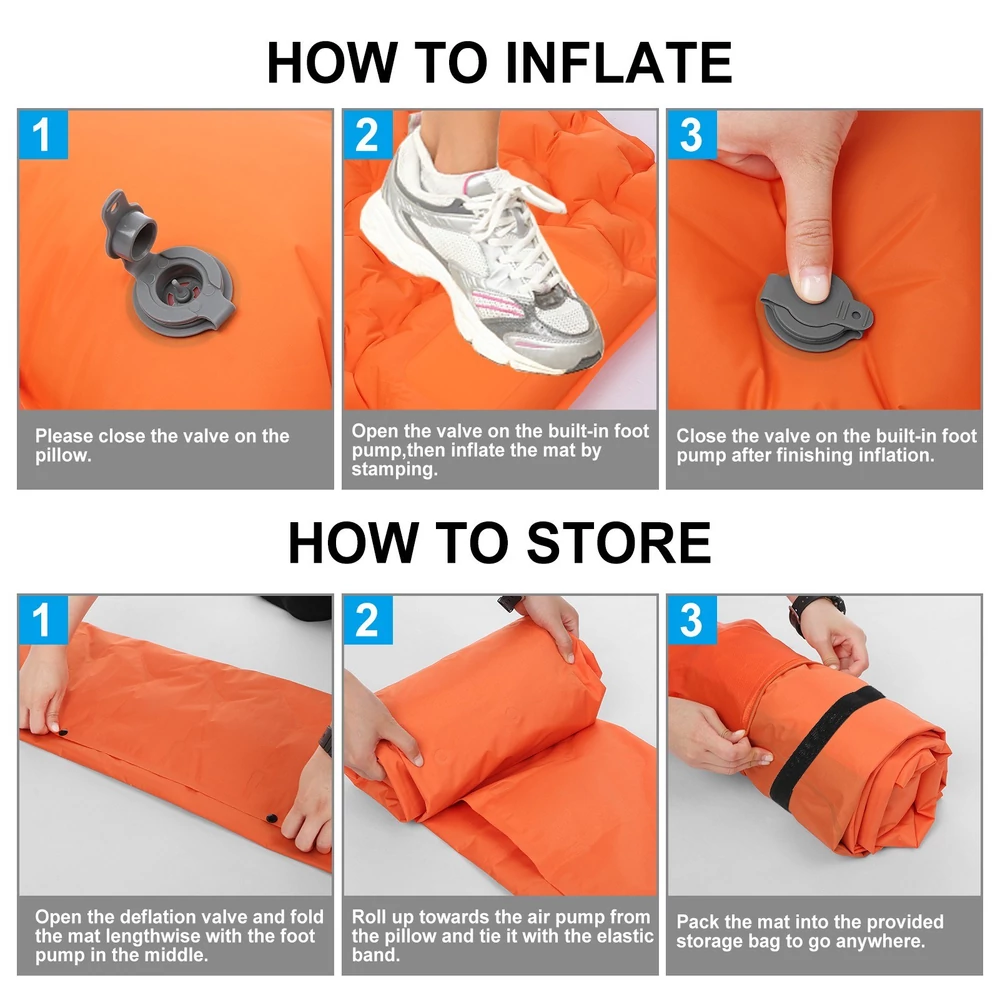 HOW TO INFLATE

1

Please close the valve on the pillow.

2

Open the valve on the built-in foot pump,then inflate the mat by stamping.

3

Close the valve on the built-in foot pump after finishing inflation.

HOW TO STORE

1

Open the deflation valve and fold the mat lengthwise with the foot pump in the middle.

2

Roll up towards the air pump from the pillow and tie it with the elastic band.

3

Pack the mat into the provided storage bag to go anywhere.