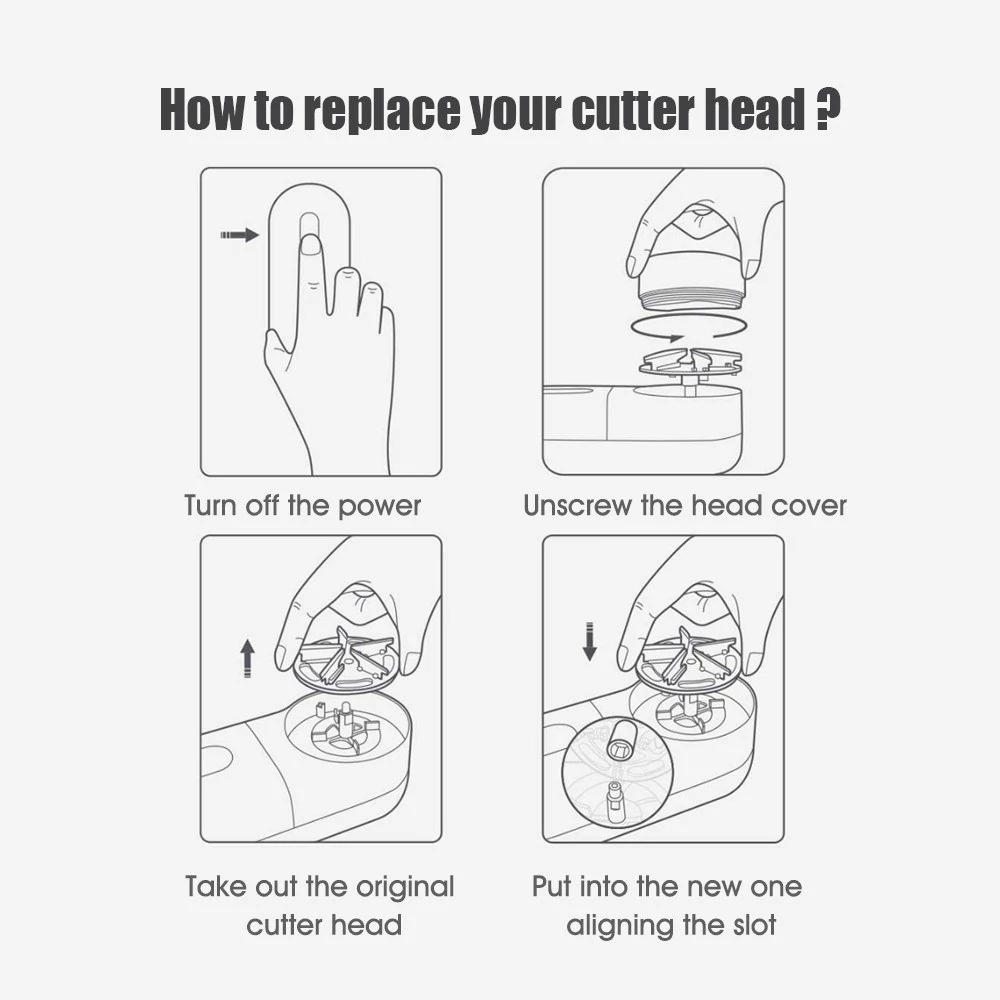 How to replace your cutter head ?

Turn off the power

Unscrew the head cover

Take out the original cutter head

Put into the new one aligning the slot