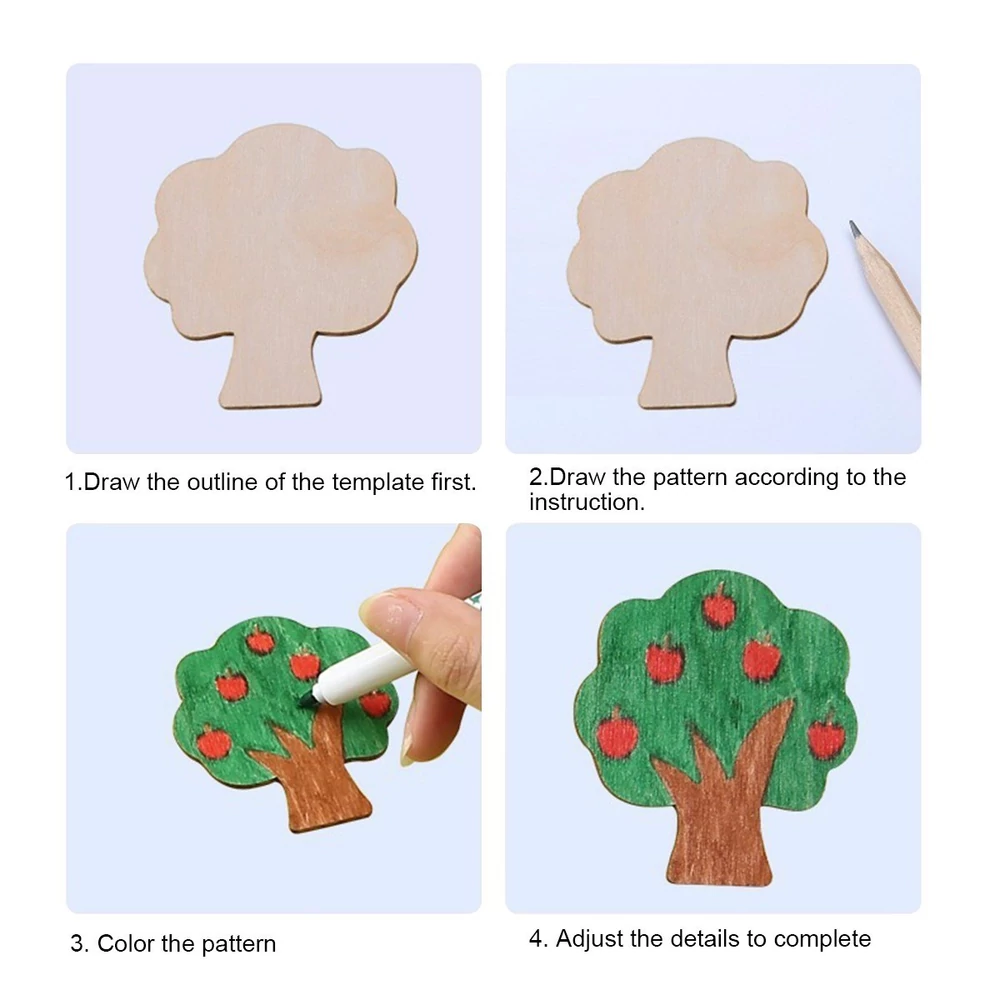 1.Draw the outline of the template first.

2.Draw the pattern according to the instruction.

3. Color the pattern

4. Adjust the details to complete