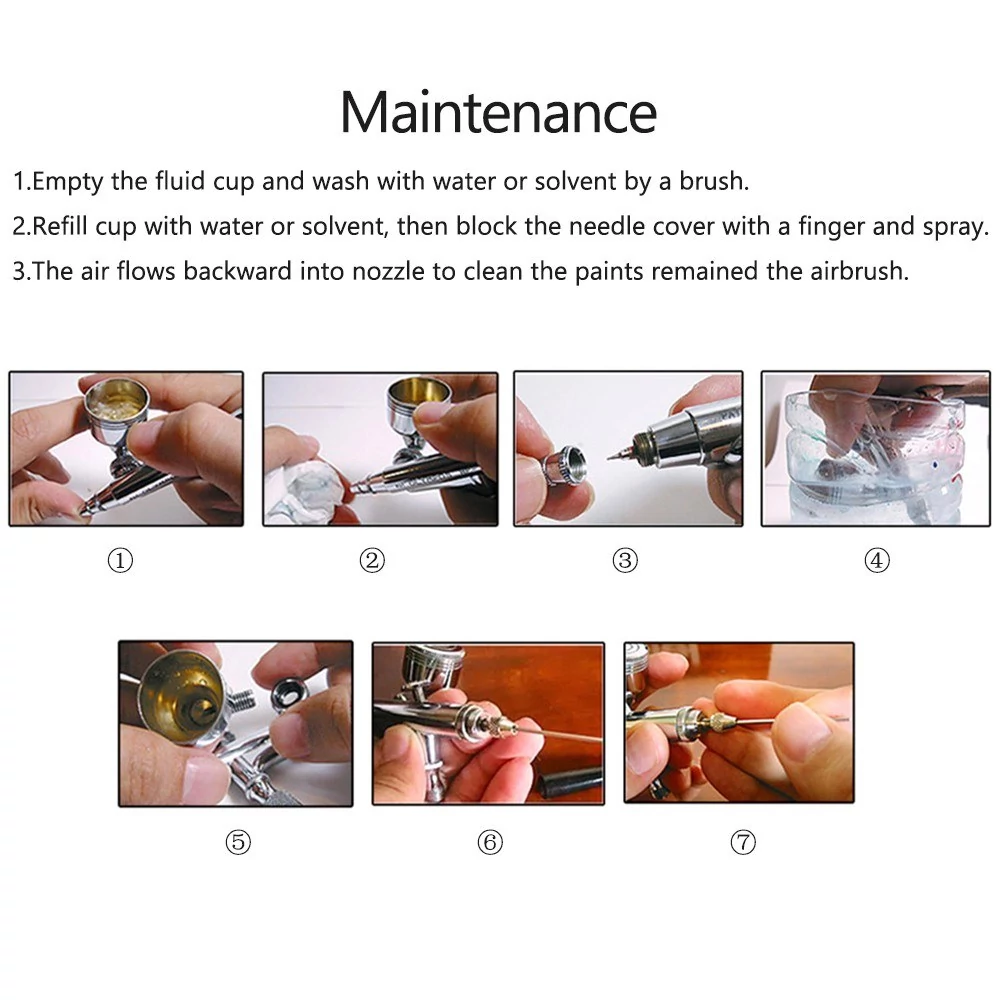 Maintenance

1.Empty the fluid cup and wash with water or solvent by a brush.

2.Refill cup with water or solvent, then block the needle cover with a finger and spray.

3.The air flows backward into nozzle to clean the paints remained the airbrush.

①

②

③

④

⑤

⑥

⑦