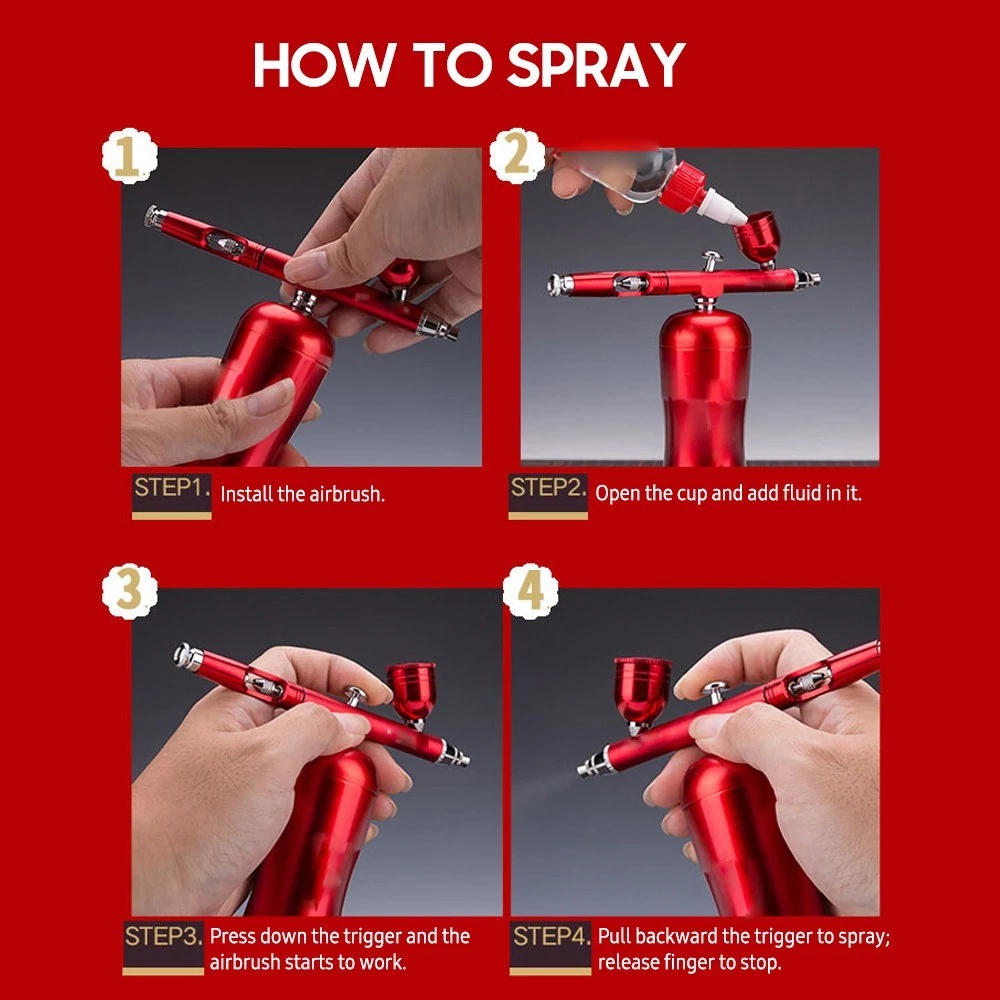 HOW TO SPRAY

1

STEP1. Install the airbrush.

2

STEP2. Open the cup and add fluid in it.

3

STEP3. Press down the trigger and the airbrush starts to work.

4

STEP4. Pull backward the trigger to spray; release finger to stop.