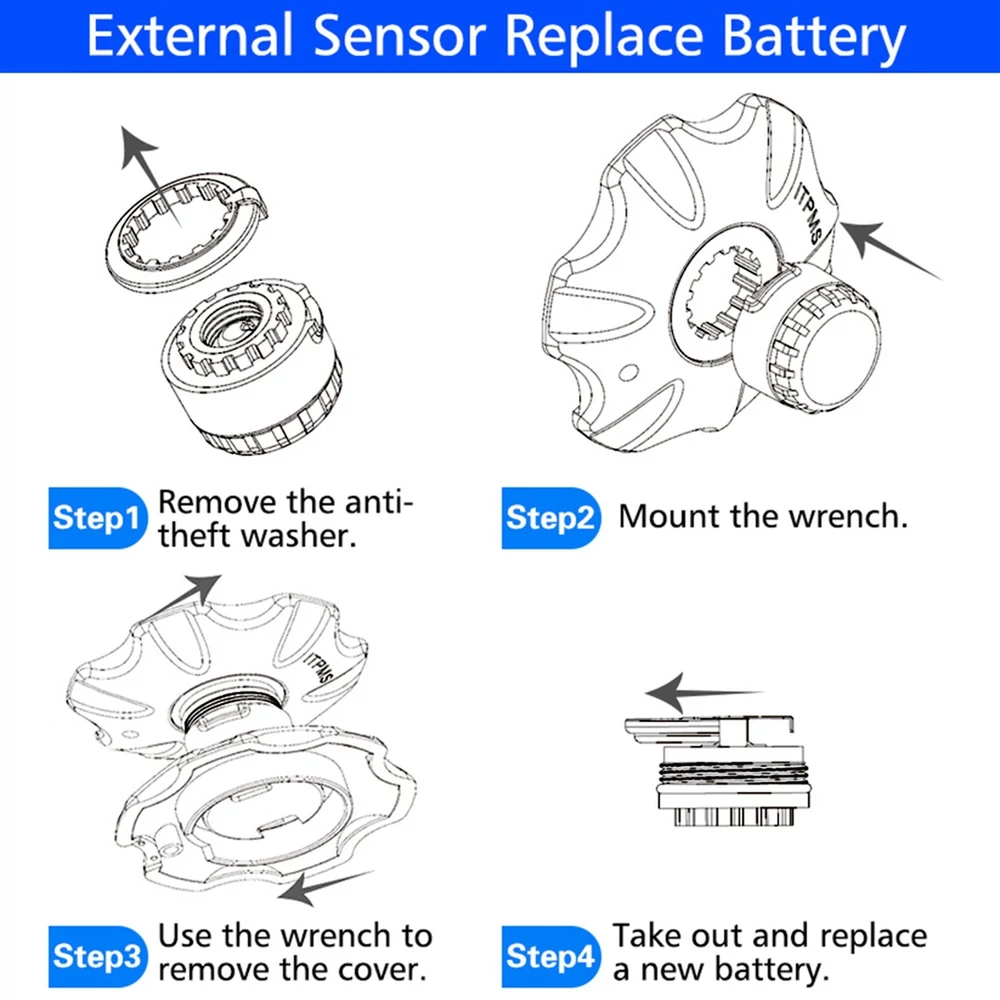 External Sensor Replace Battery

ITPMS

Step1 Remove the anti-theft washer.

Step2 Mount the wrench.

ITPMS

Step3 Use the wrench to remove the cover.

Step4 Take out and replace a new battery.