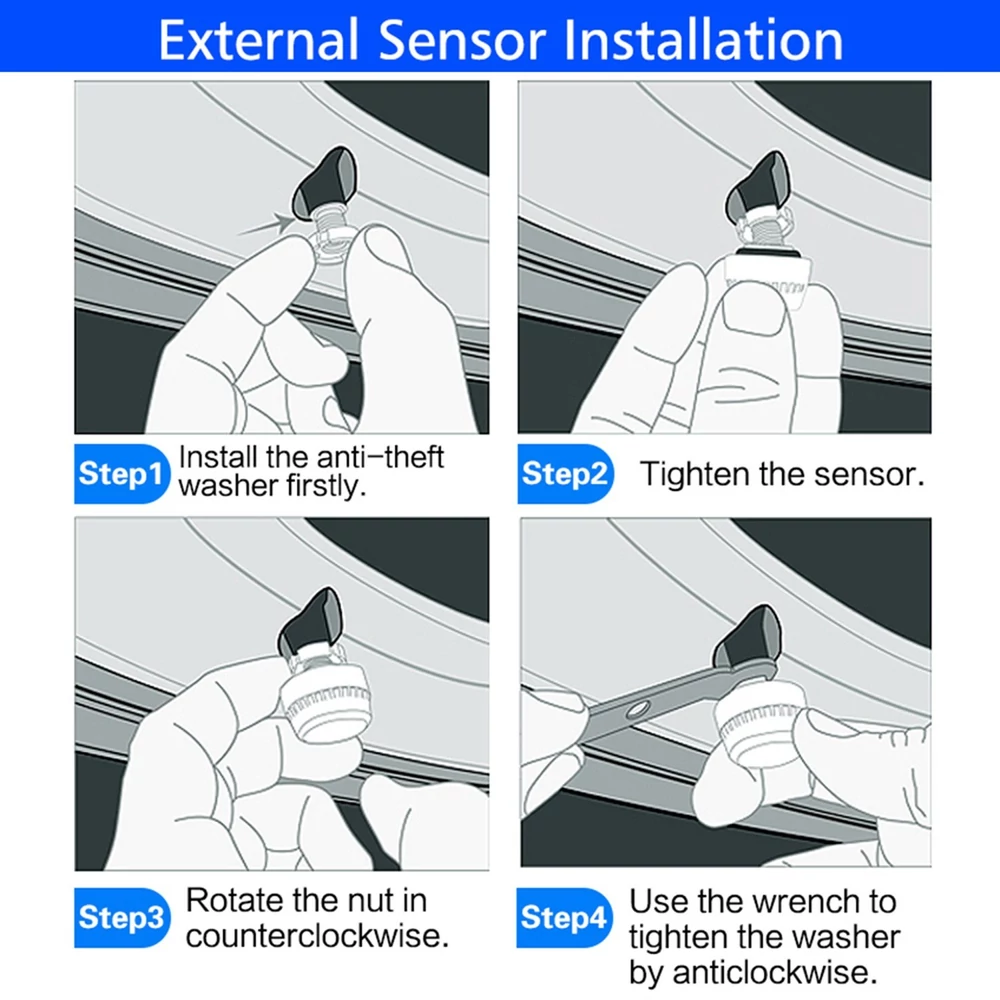 External Sensor Installation

Step1 Install the anti-theft washer firstly.

Step2 Tighten the sensor.

Step3 Rotate the nut in counterclockwise.

Step4 Use the wrench to tighten the washer by anticlockwise.