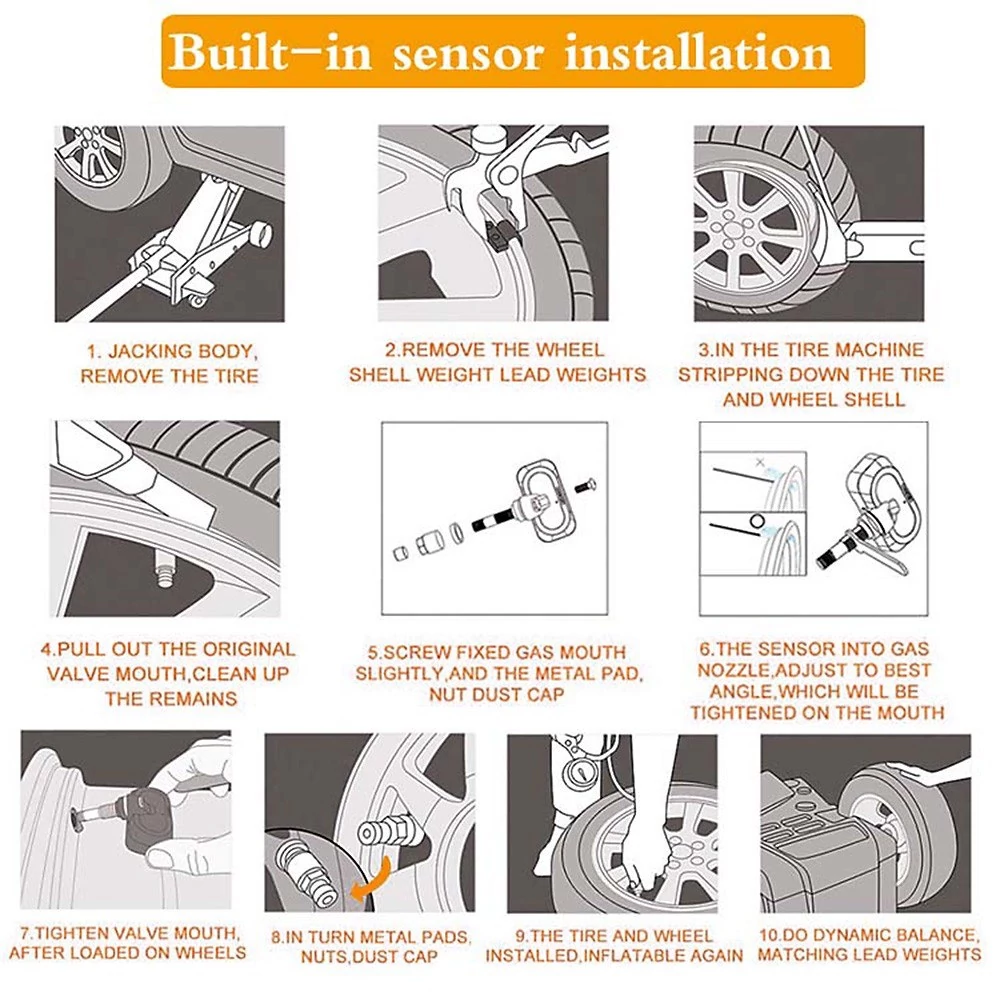 Built-in sensor installation

1. JACKING BODY, REMOVE THE TIRE

2.REMOVE THE WHEEL SHELL WEIGHT LEAD WEIGHTS

3.IN THE TIRE MACHINE STRIPPING DOWN THE TIRE AND WHEEL SHELL

4.PULL OUT THE ORIGINAL VALVE MOUTH,CLEAN UP THE REMAINS

5.SCREW FIXED GAS MOUTH SLIGHTLY,AND THE METAL PAD, NUT DUST CAP

6.THE SENSOR INTO GAS NOZZLE,ADJUST TO BEST ANGLE,WHICH WILL BE TIGHTENED ON THE MOUTH

7.TIGHTEN VALVE MOUTH, AFTER LOADED ON WHEELS

8.IN TURN METAL PADS, NUTS,DUST CAP

9.THE TIRE AND WHEEL INSTALLED,INFLATABLE AGAIN

10.DO DYNAMIC BALANCE, MATCHING LEAD WEIGHTS