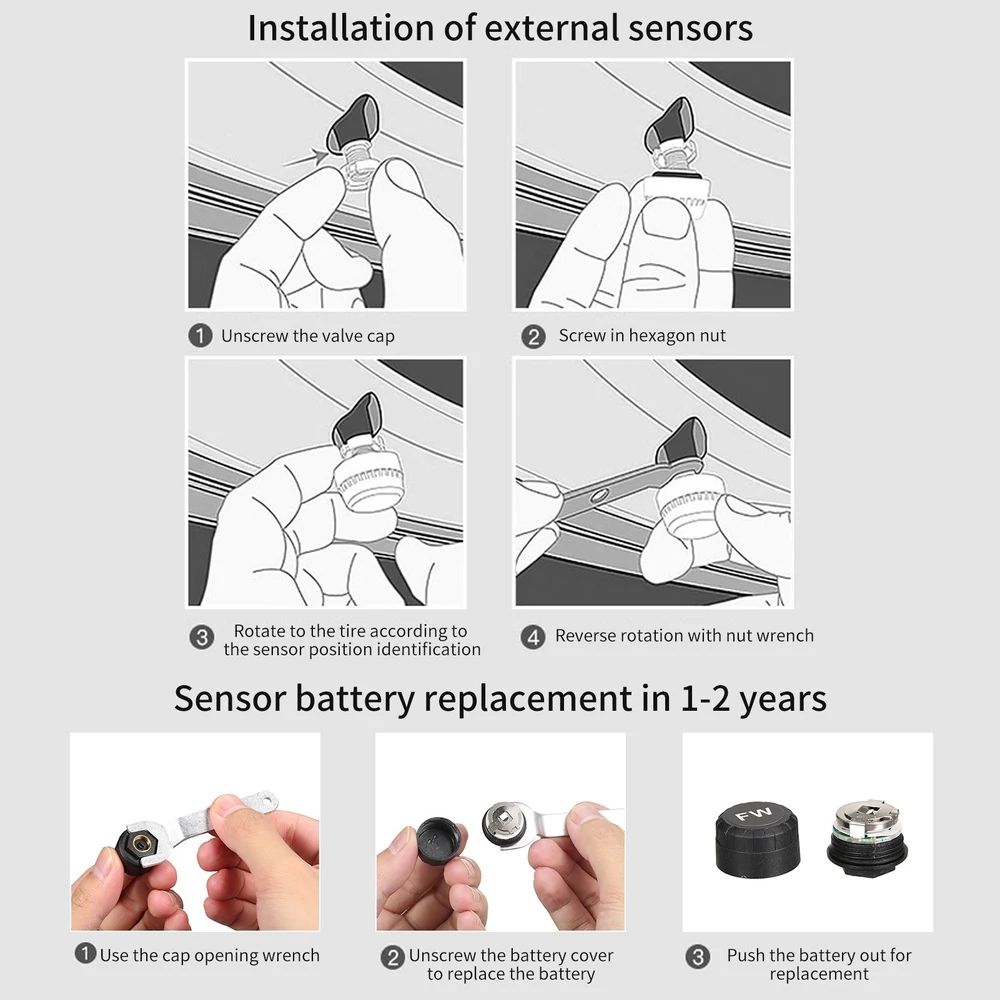 Installation of external sensors

1 Unscrew the valve cap

2 Screw in hexagon nut

3 Rotate to the tire according to the sensor position identification

4 Reverse rotation with nut wrench

Sensor battery replacement in 1-2 years

FW

1 Use the cap opening wrench

2 Unscrew the battery cover to replace the battery

3 Push the battery out for replacement